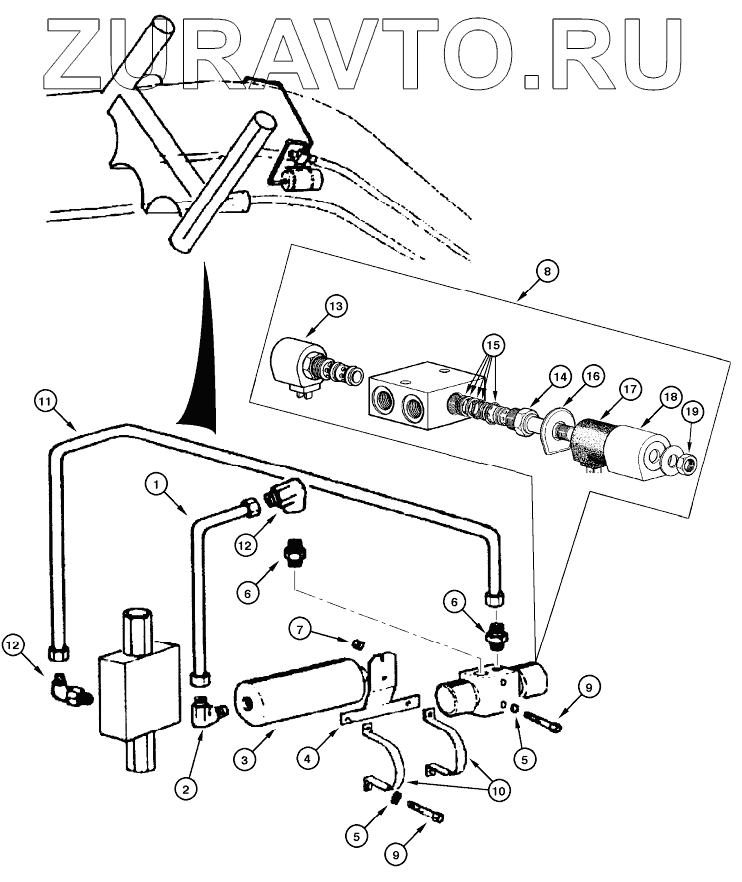 ZURAVTO.RU

8
13
15
14
16
17
18
19
11
1
12
6
6
7
12
9
3
4
5
2
10
5
9