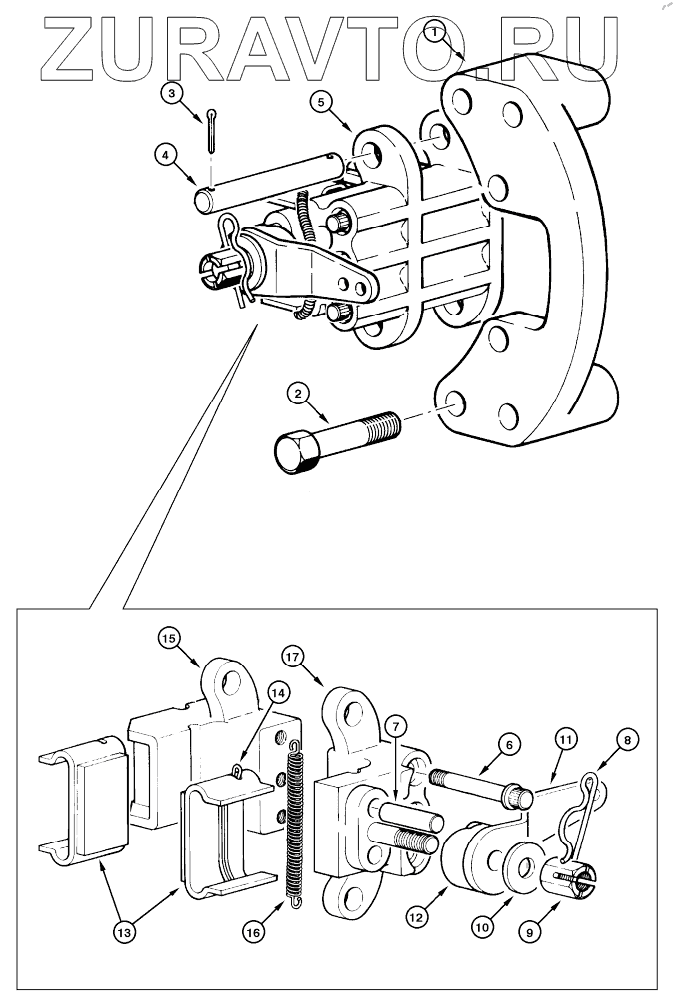 ZURAVTO.RU

1
3
5
4
2

15
17
14
7
6
11
8
13
16
12
10
9