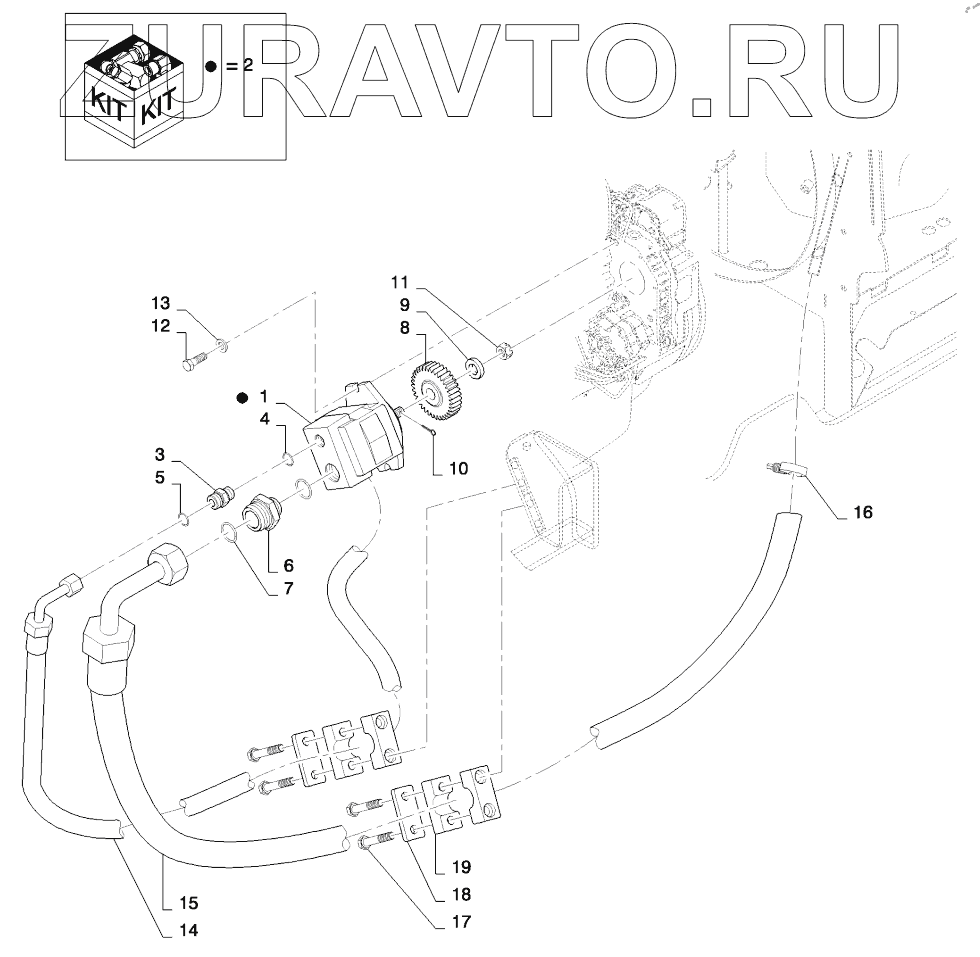 ZURAVTO.RU

KIT KIT

● = 2

13
12
11
9
8
● 1
4
3
5
10
6
7
16
19
18
17
15
14