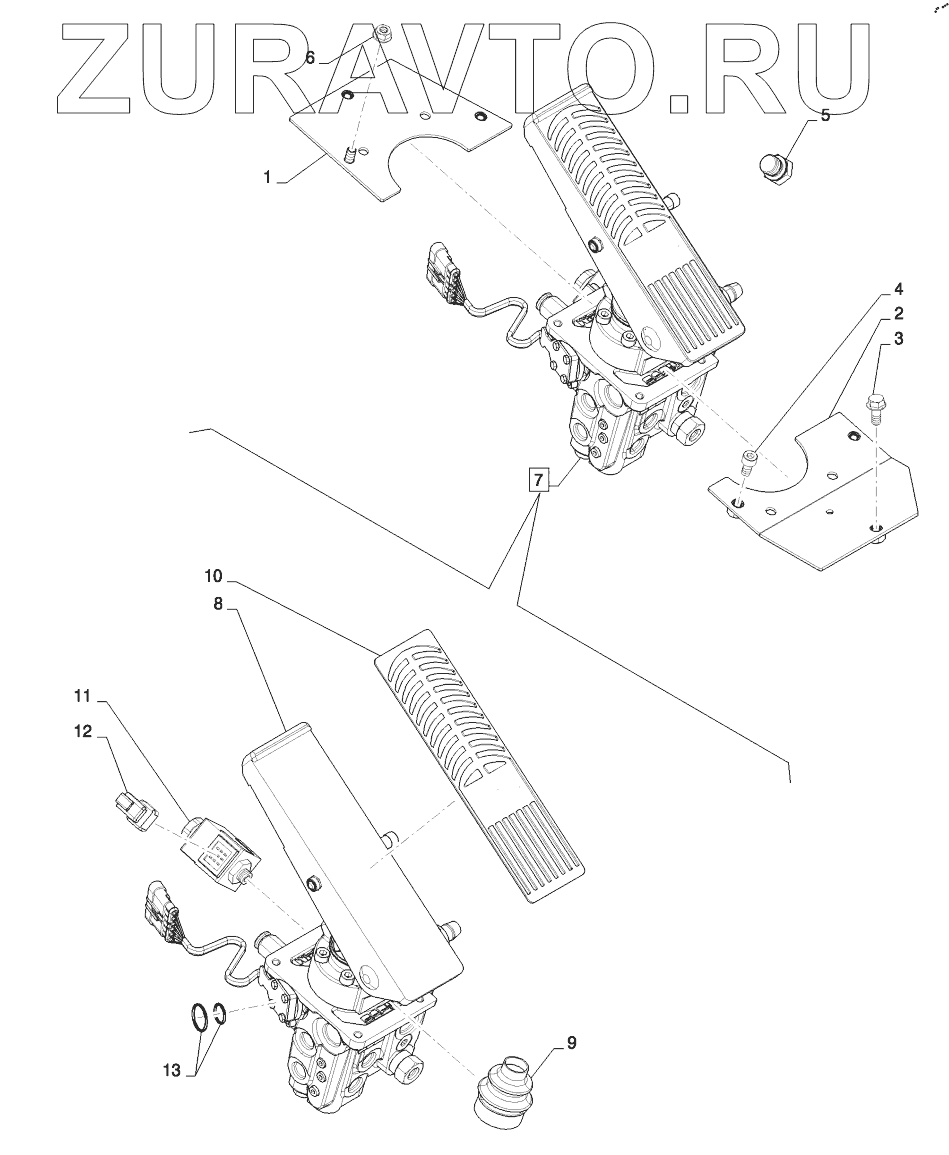 ZURAVTO.RU

6
5
1
4
2
3
7
10
8
11
12
13
9