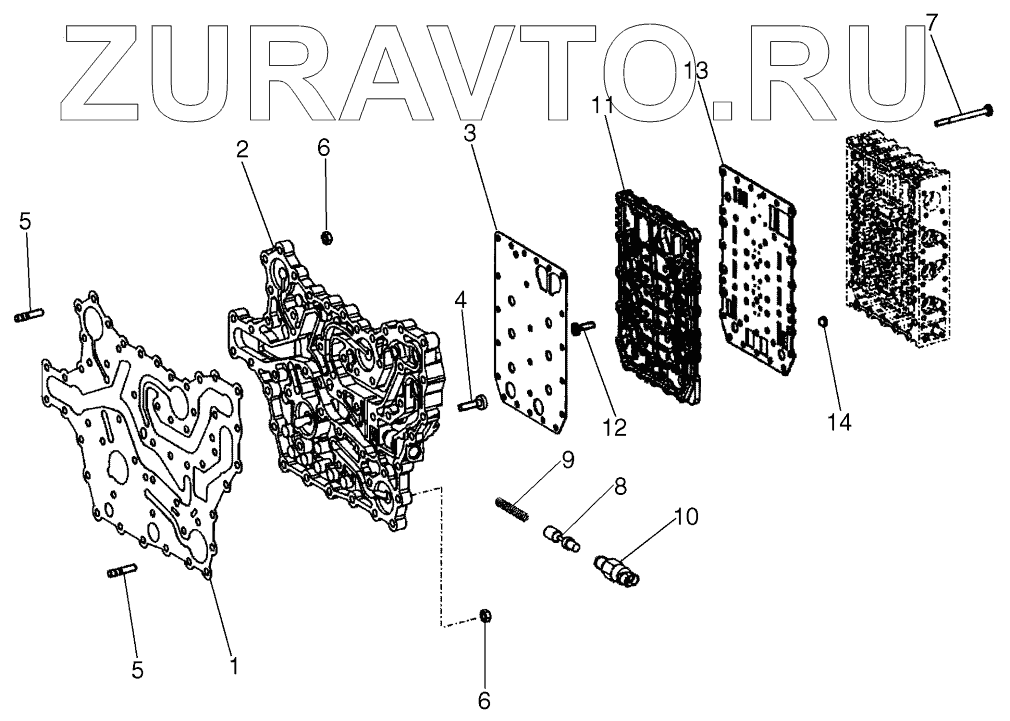 ZURAVTO.RU

7
13
11
3
2
6
5
4
12
14
9
8
10
5
1
6