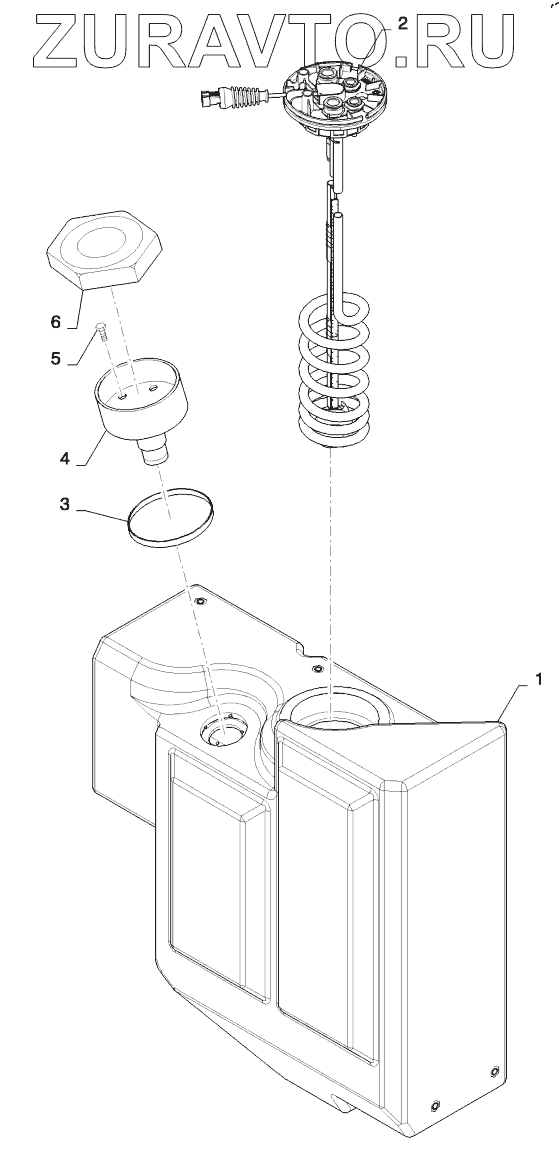 ZURAVTO.RU
2
6
5
4
3
1