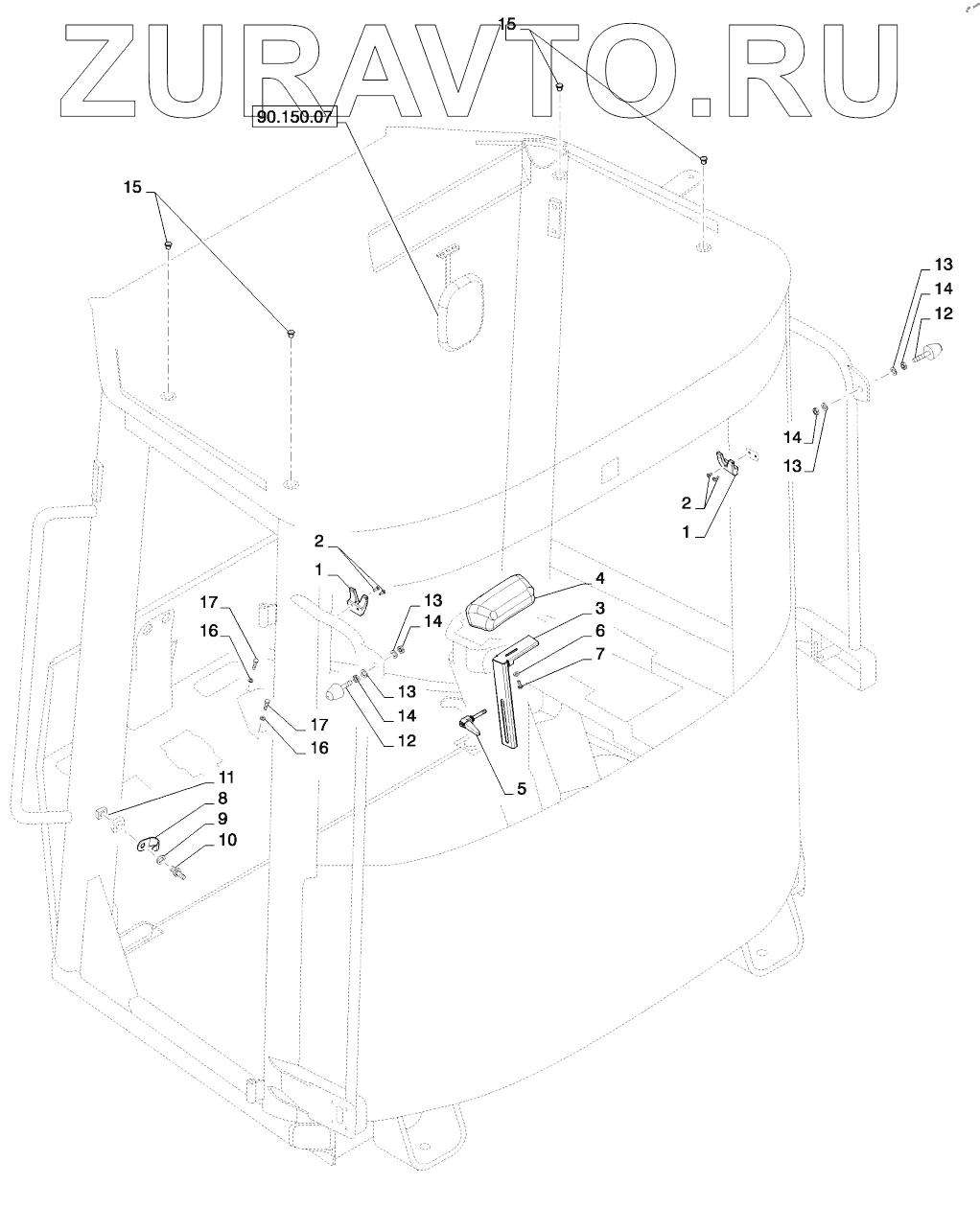 ZURAVTO.RU

15
90.150.07
15
13
14
12
14
13
2
1
2
1
4
3
6
7
17
16
13
14
13
14
12
17
16
5
11
8
9
10