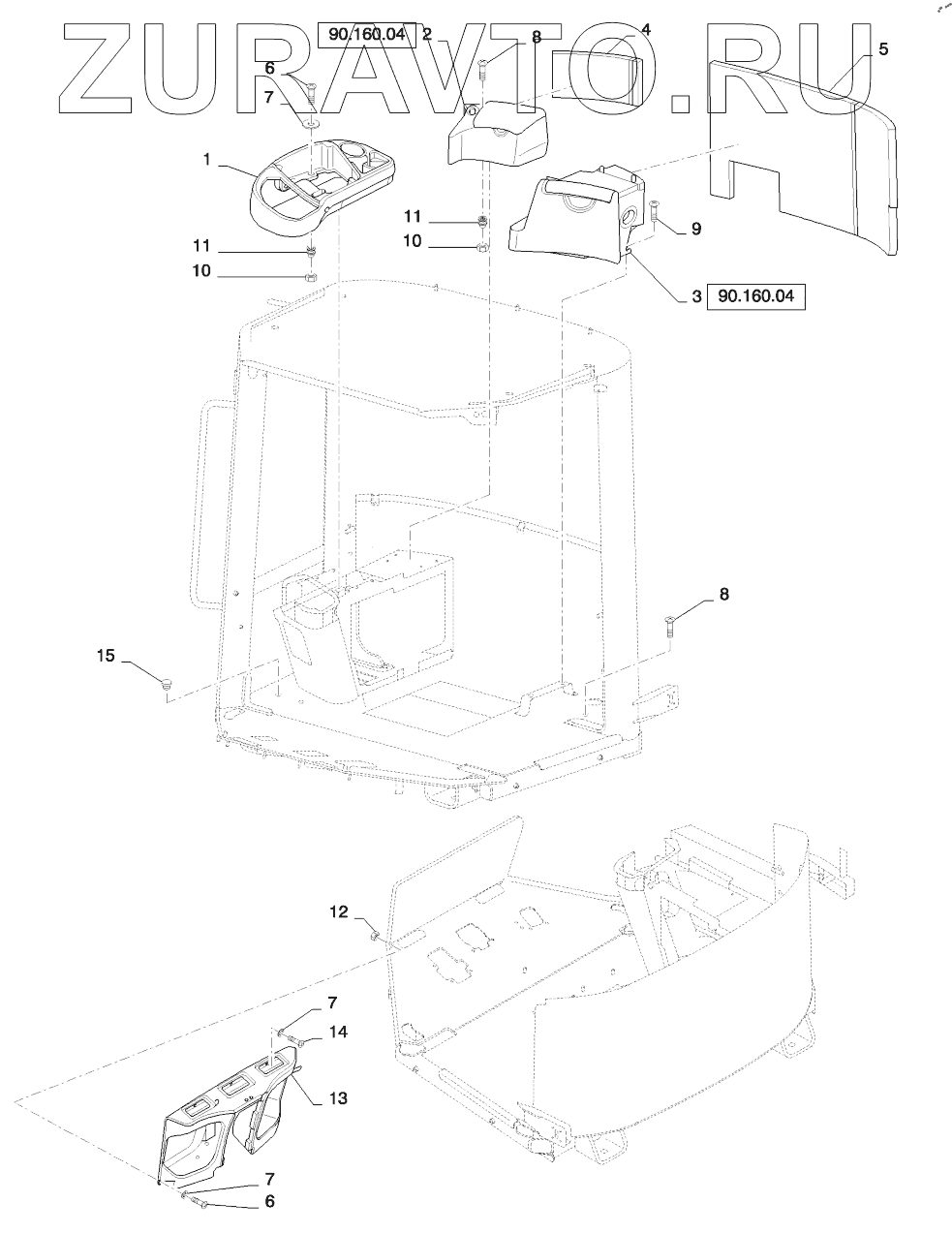 ZURAVTO.RU

90.160.04 2
8
4
5
6
7
1
11
10
11
10
9
3 90.160.04
8
15
12
7
14
13
7
6