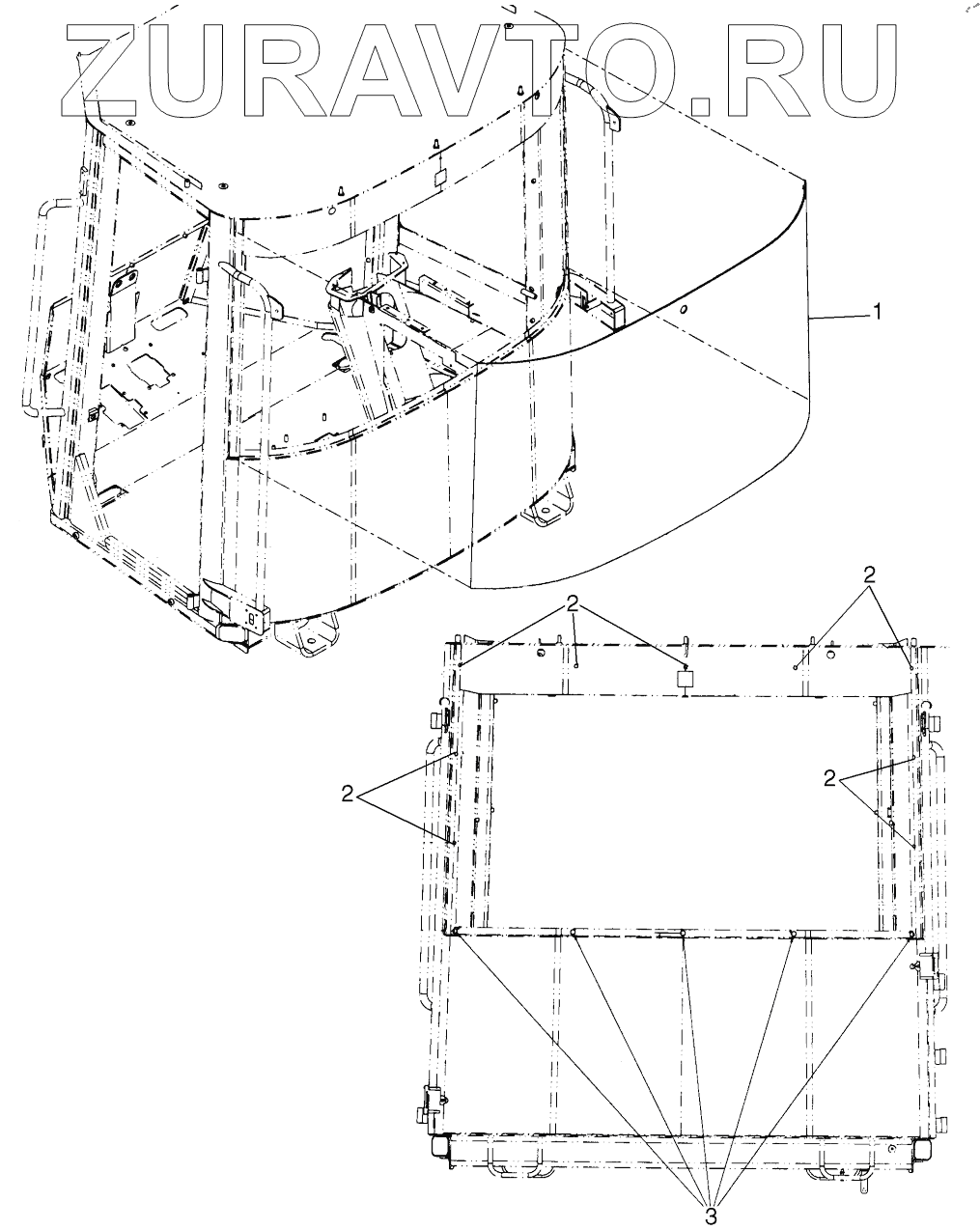 ZURAVTO.RU

1

2

2

2

2

3