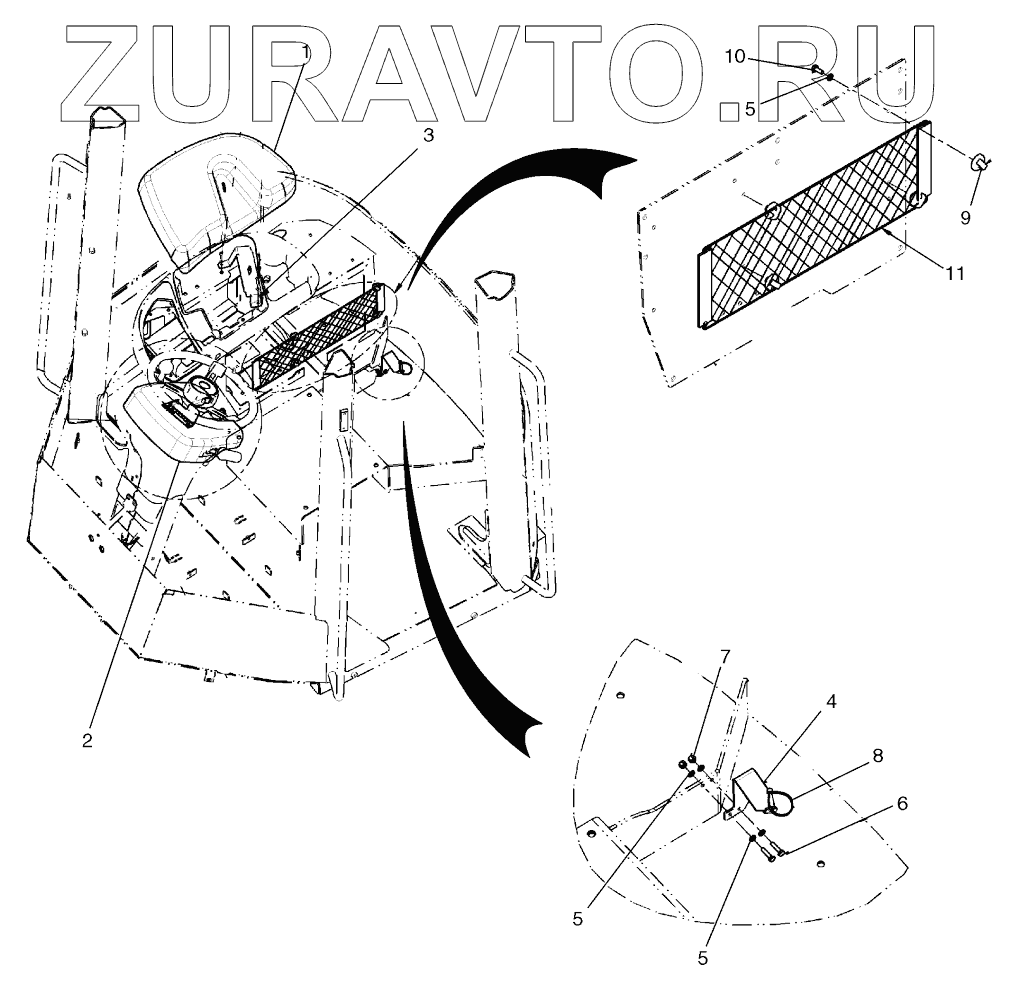 ZURAVTO.RU
1
3
10
5
9
11
2
7
4
8
6
5
5