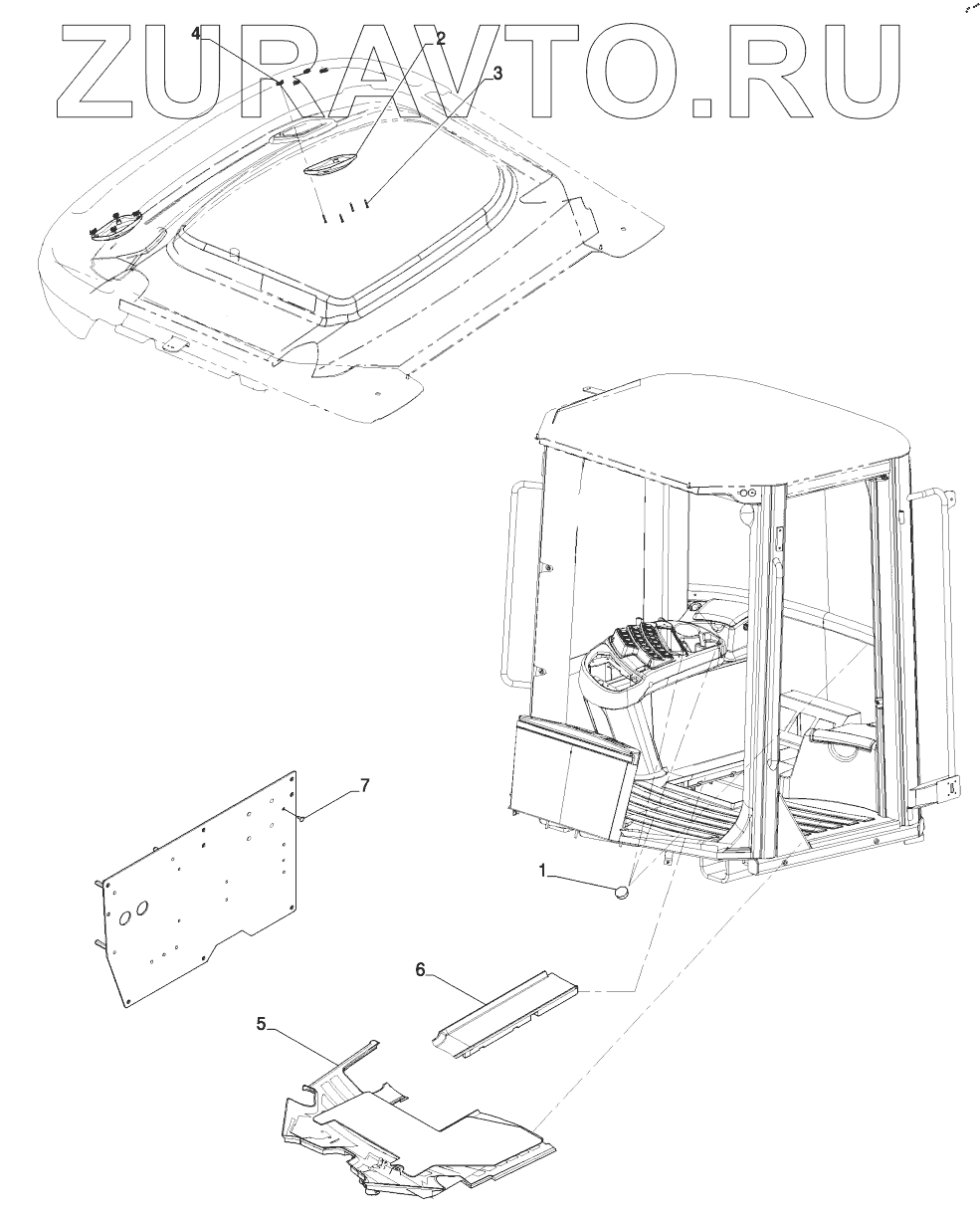 ZURAVTO.RU
4
2
3
7
1
6
5