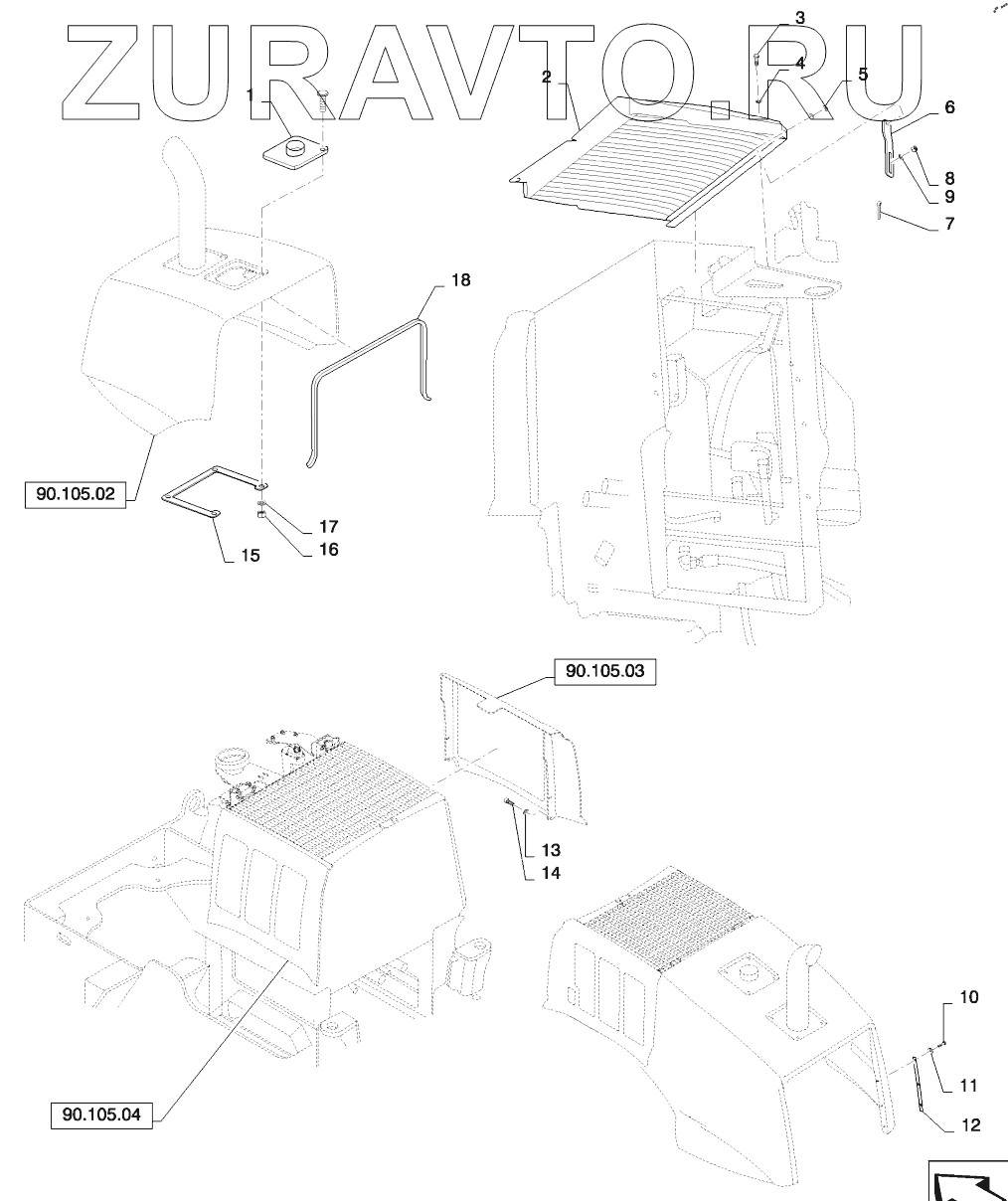 ZURAVTO.RU

1
2
3
4
5
6
8
9
7
18
90.105.02
17
16
15
90.105.03
13
14
90.105.04
10
11
12