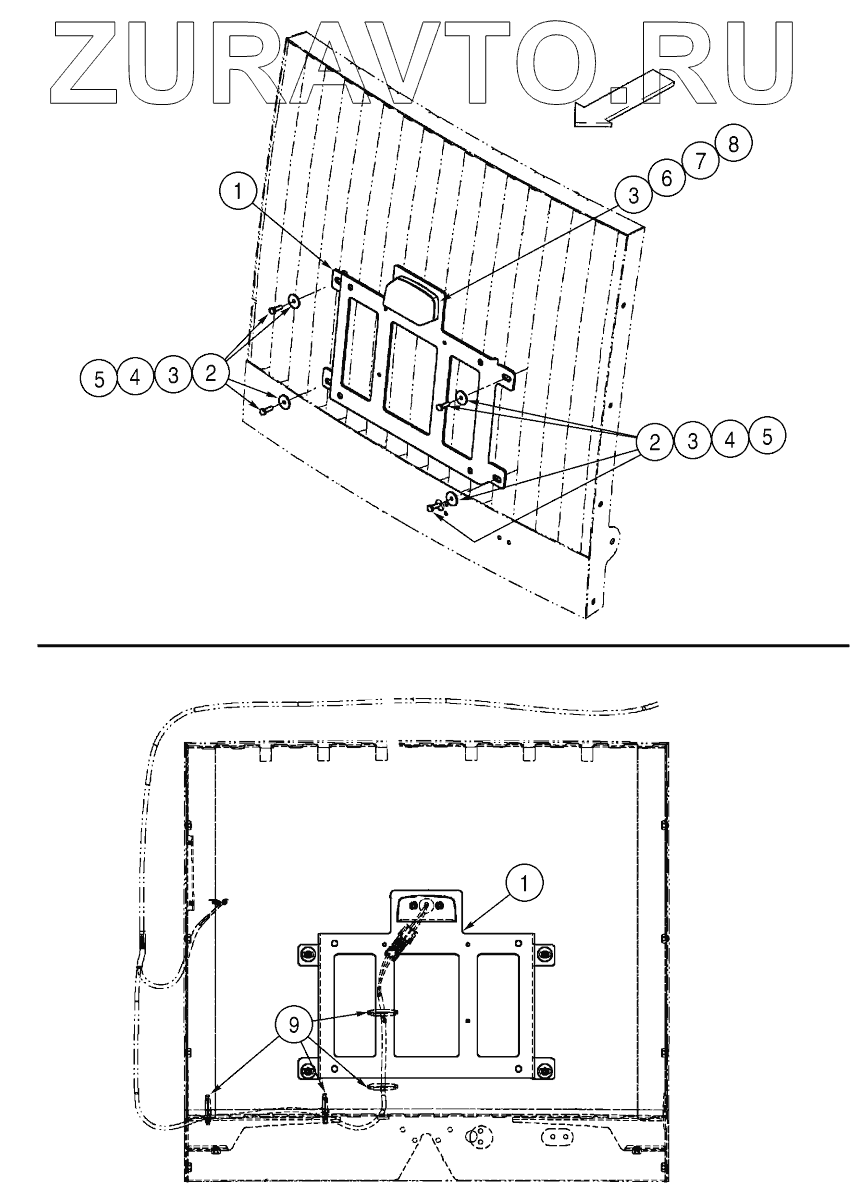 ZURAVTO.RU

1

3 6 7 8

5 4 3 2

2 3 4 5

1

9