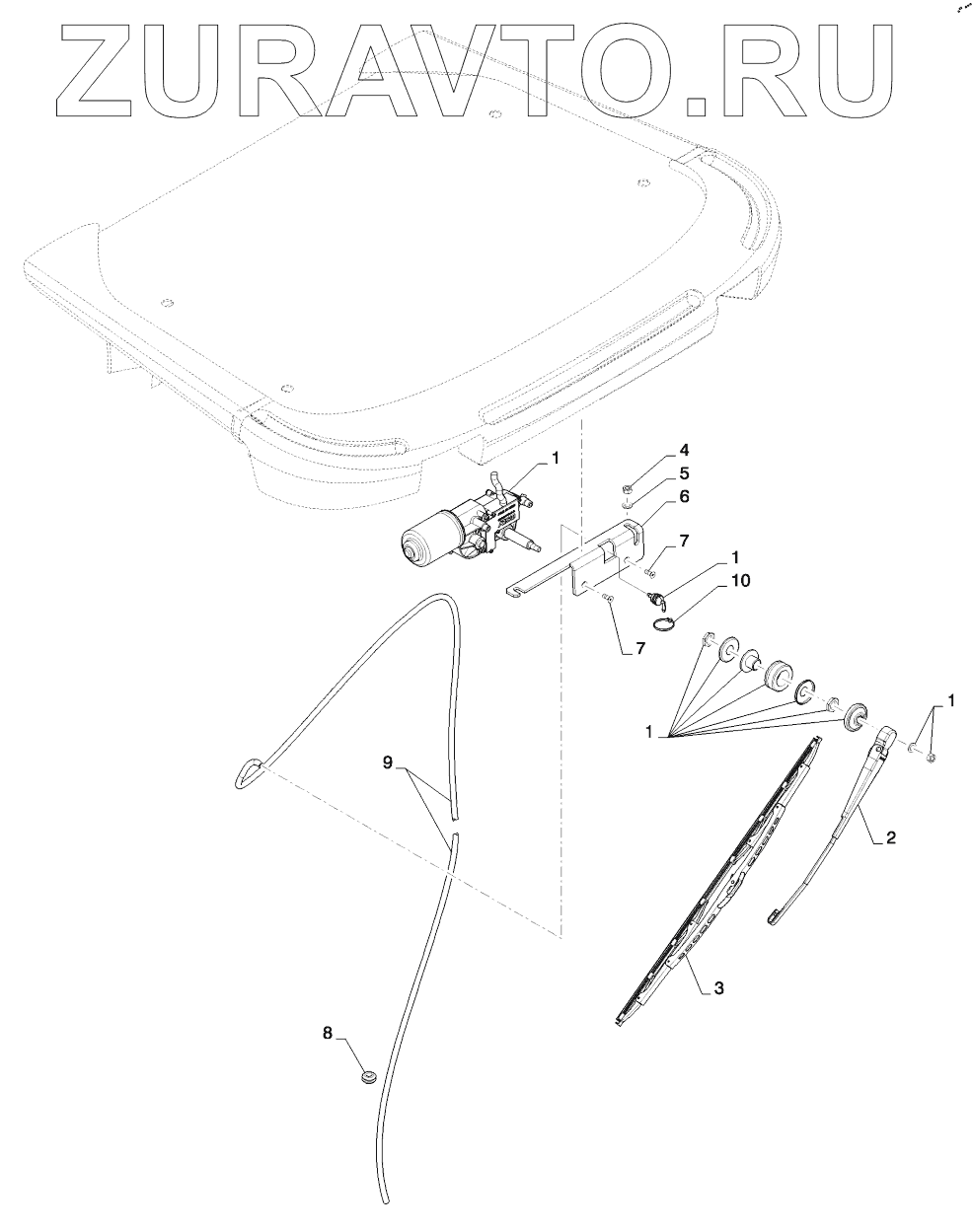 ZURAVTO.RU

1
4
5
6
7
1
10
7
1
1
9
2
3
8