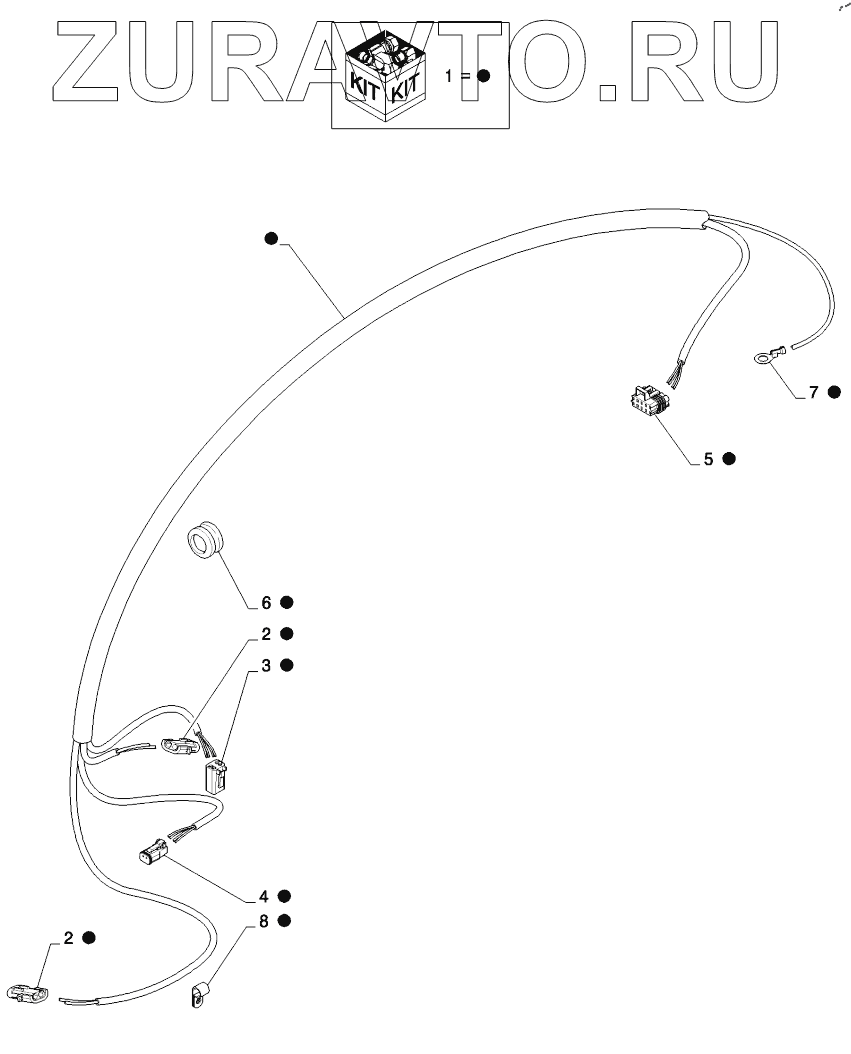 ZURAVTO.RU

KIT KIT

1 = ●

●

7 ●

5 ●

6 ●

2 ●

3 ●

4 ●

8 ●

2 ●