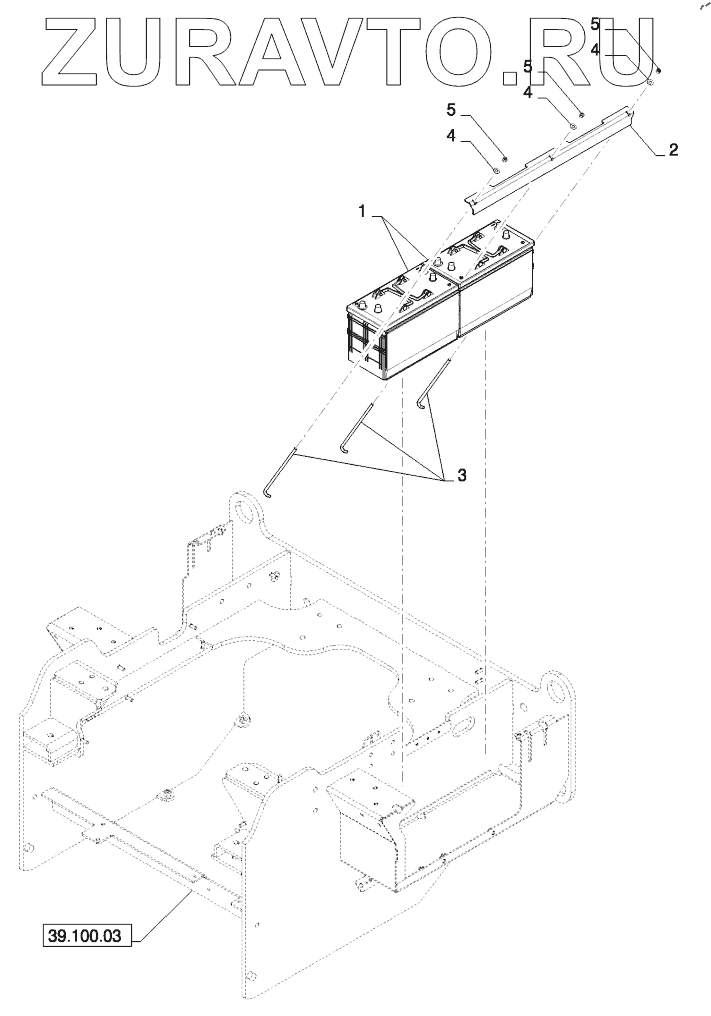 ZURAVTO.RU

5
4
5
4
5
4
2
1
3
39.100.03