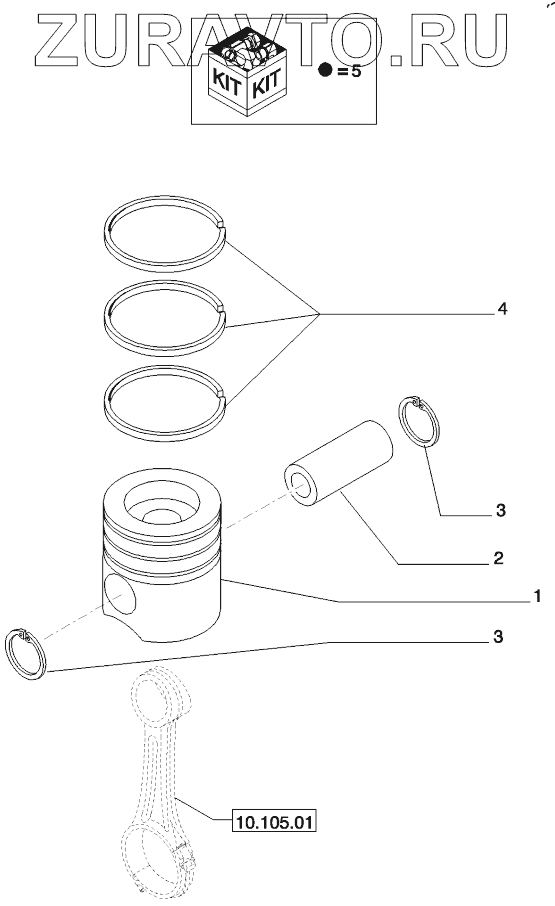 ZURAVTO.RU

KIT KIT

● = 5

4

3

2

1

3

10.105.01