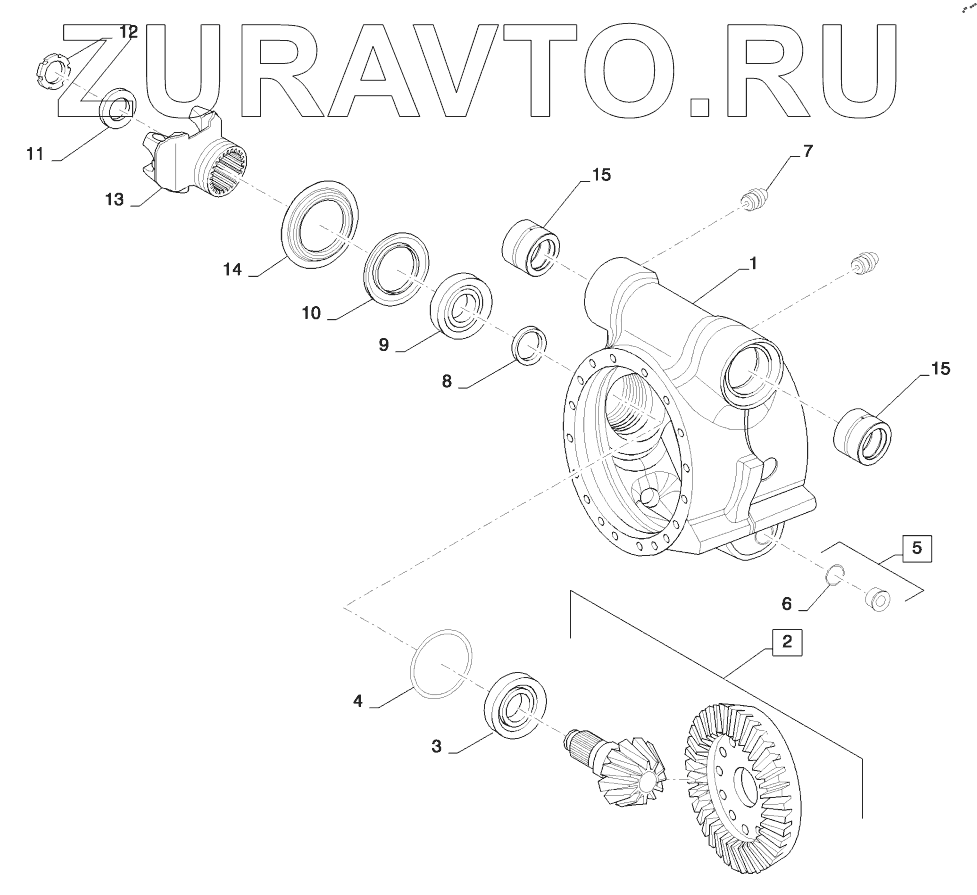 ZURAVTO.RU

12
11
13
14
10
9
8
15
7
1
15
5
6
2
4
3