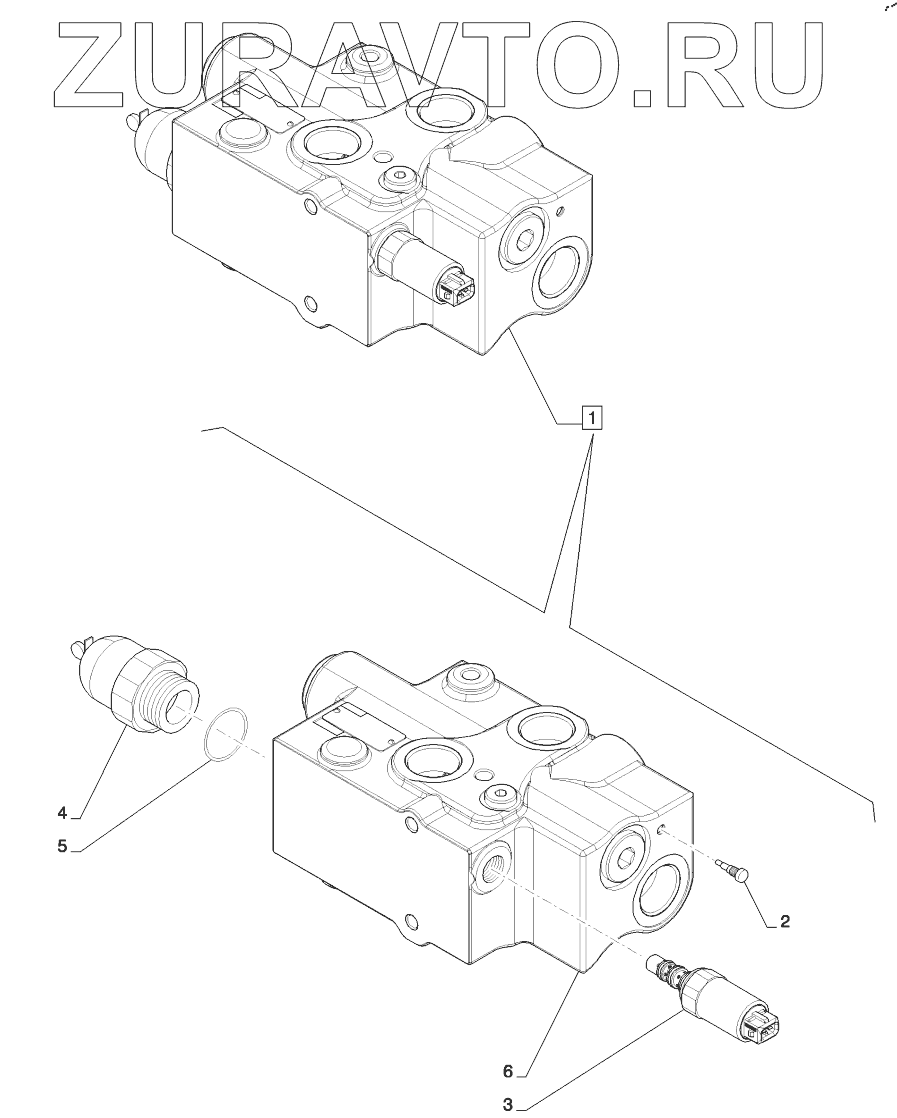 ZURAVTO.RU

1

4

5

2

6

3