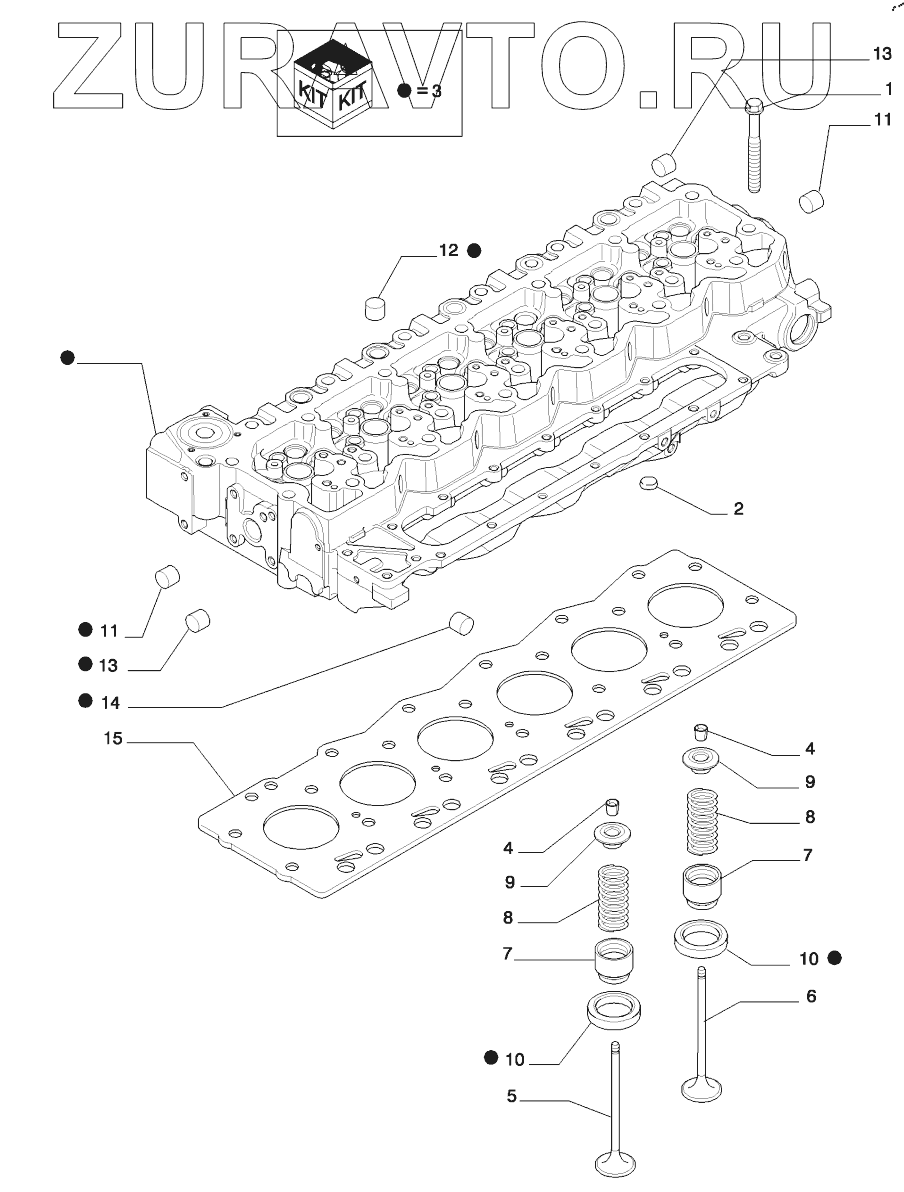 ZURAVTO.RU

KIT KIT ● = 3

13
1
11
12 ●
●
2
● 11
● 13
● 14
15
4
9
8
7
10 ●
6
4
9
8
7
● 10
5