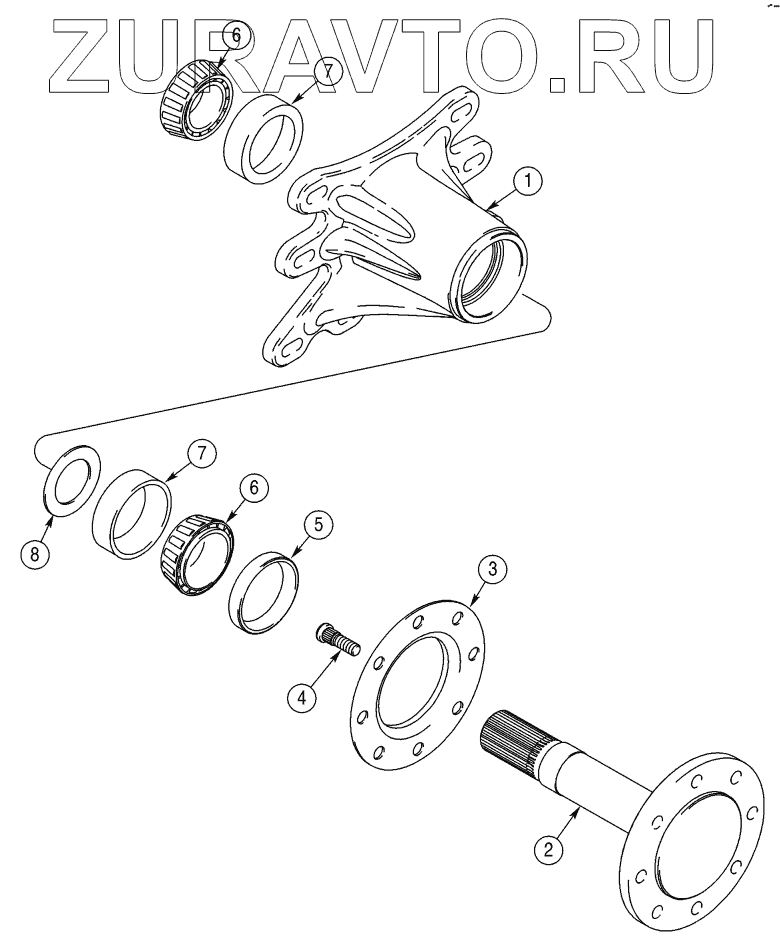 ZURAVTO.RU

6
7
1
7
6
5
8
3
4
2