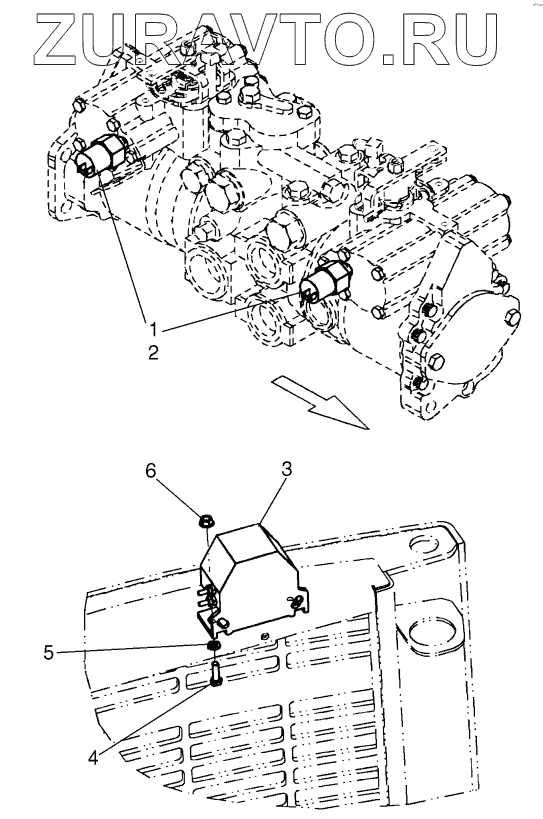 ZURAVTO.RU

1
2
6
3
5
4