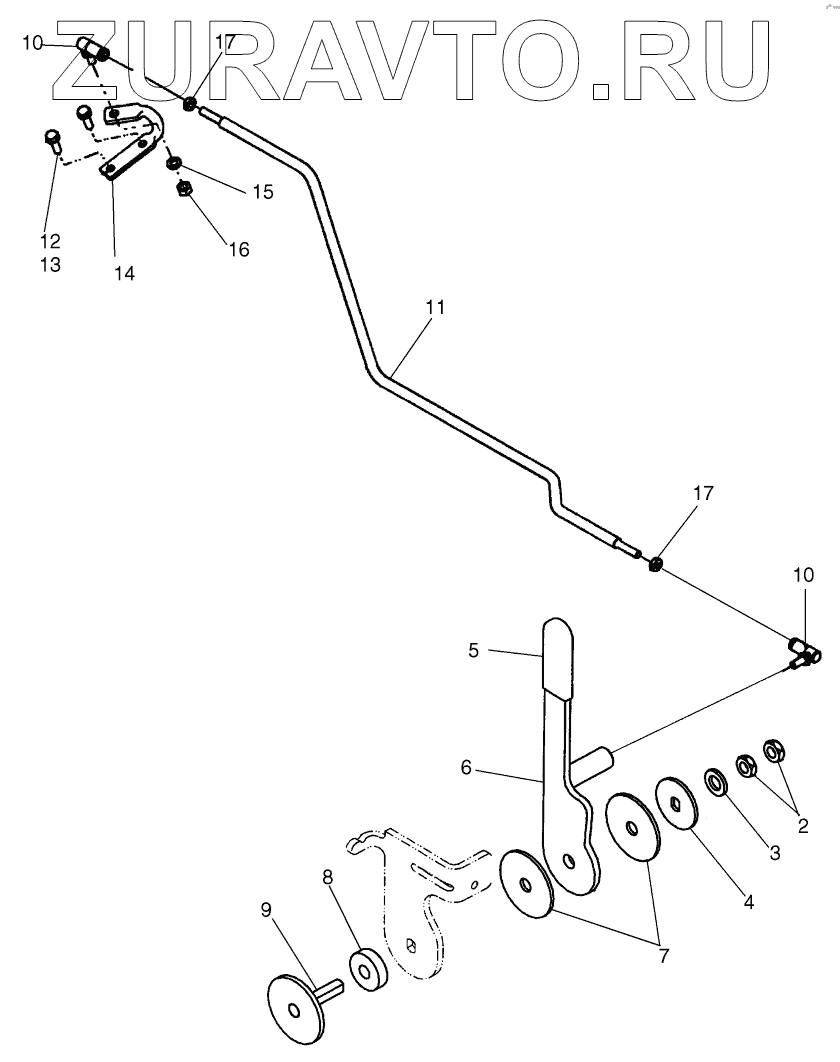 ZURAVTO.RU

10
17
15
16
12
13
14
11
17
10
5
6
2
3
4
7
8
9