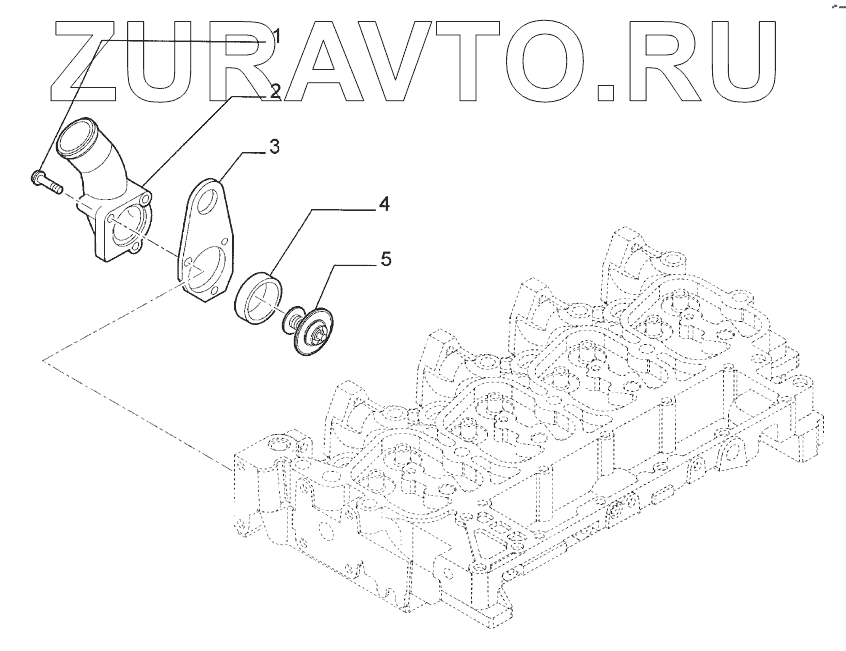 ZURAVTO.RU
1
2
3
4
5