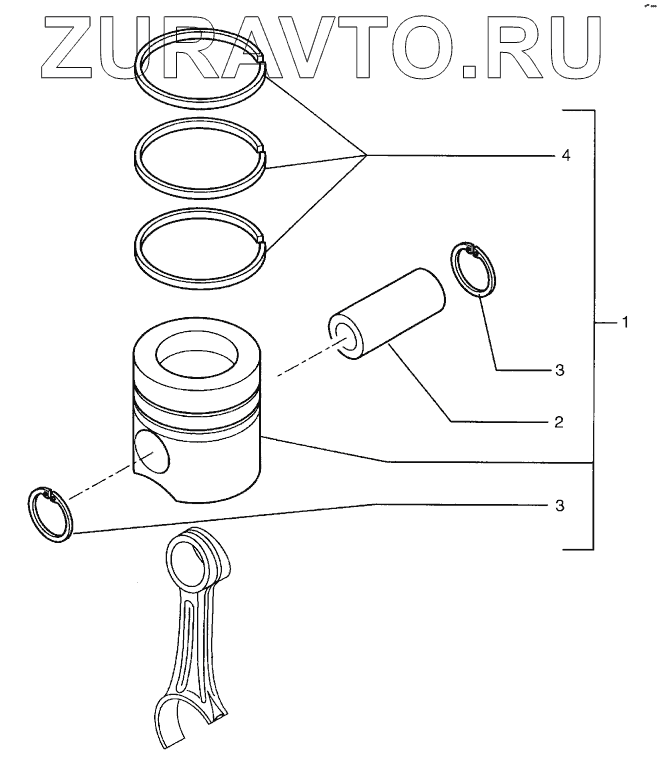 ZURAVTO.RU

4

1

3

2

3