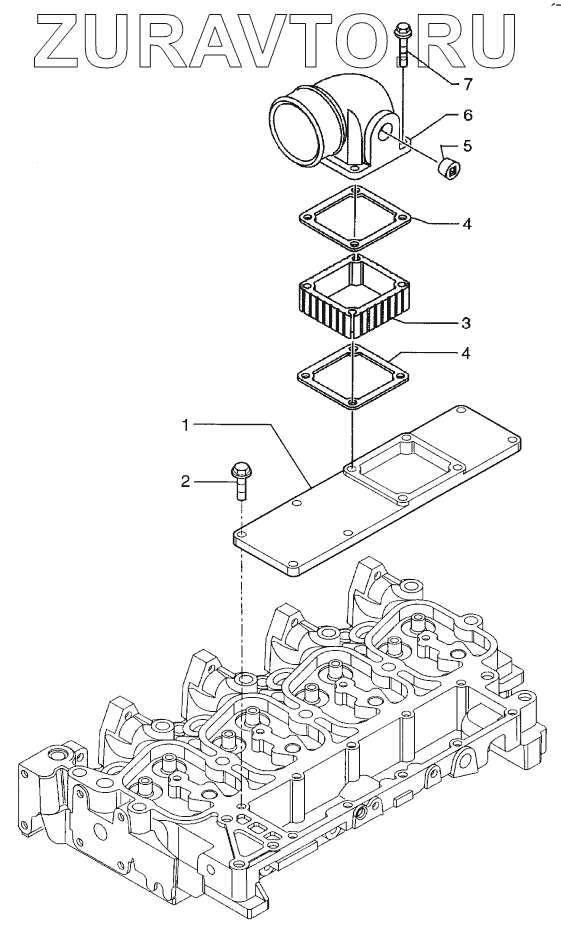 ZURAVTO.RU
7
6
5
4
3
4
1
2