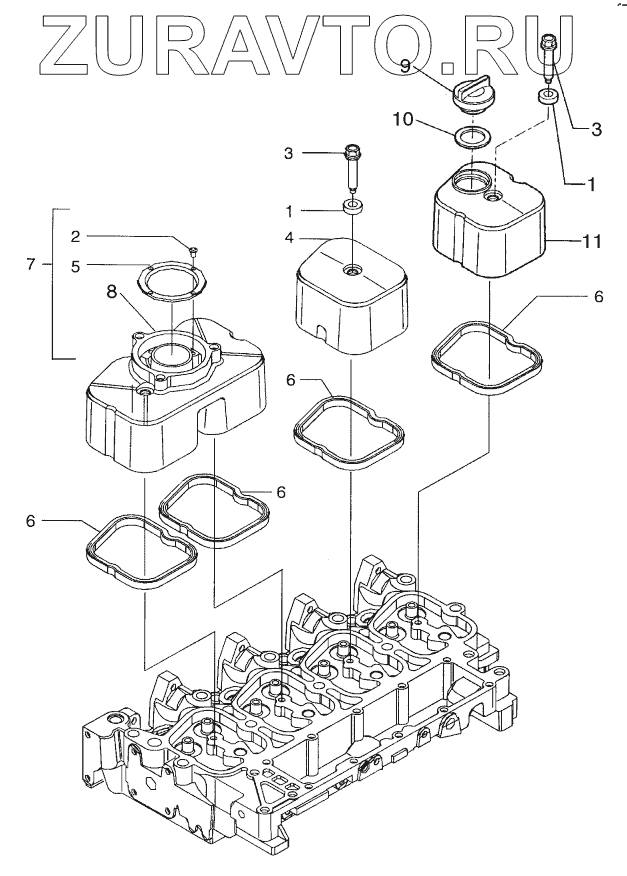 ZURAVTO.RU

9
3
10
3
1
1
4
11
2
7
5
8
6
6
6
6