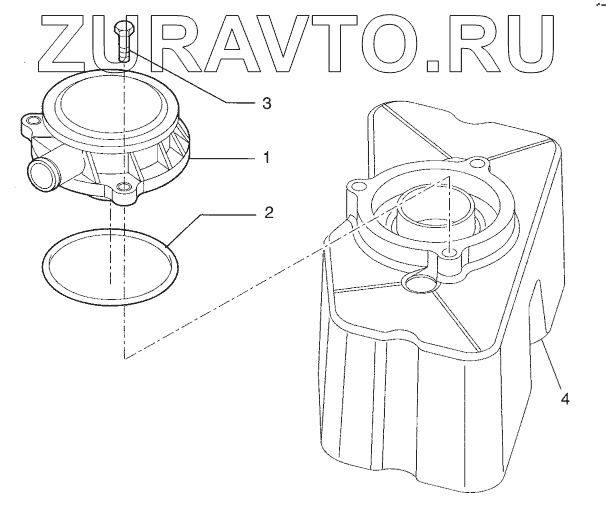 ZURAVTO.RU

3

1

2

4