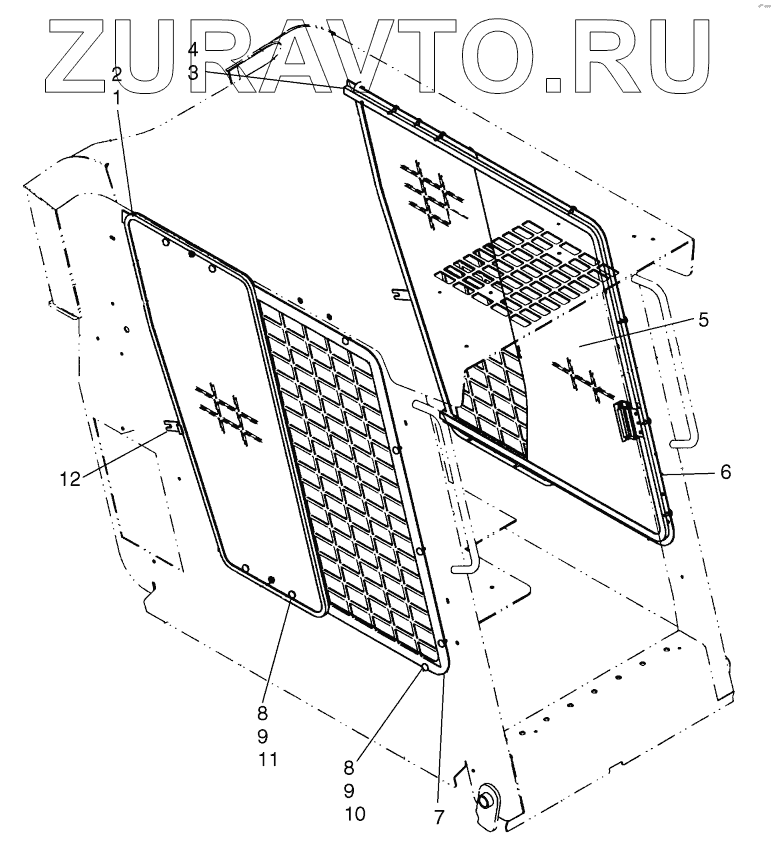 ZURAVTO.RU

4
3
2
1
5
6
12
8
9
11
8
9
10
7