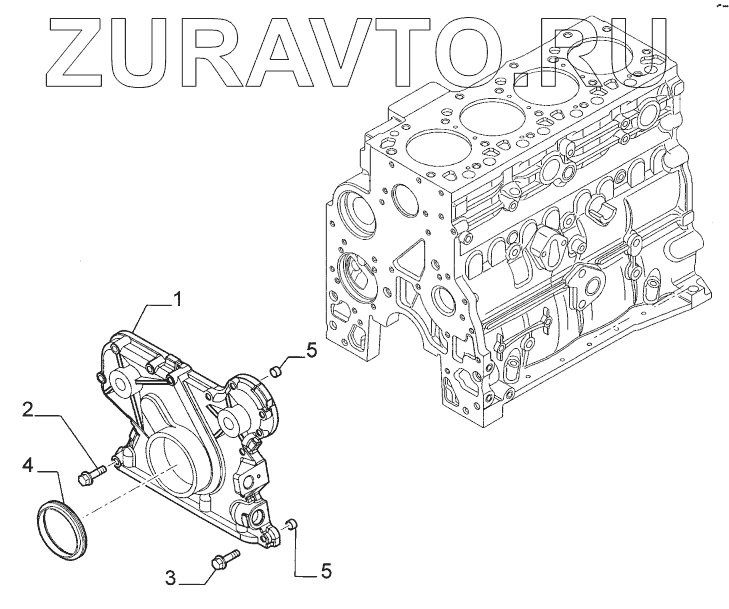 ZURAVTO.RU
1
5
2
4
3
5