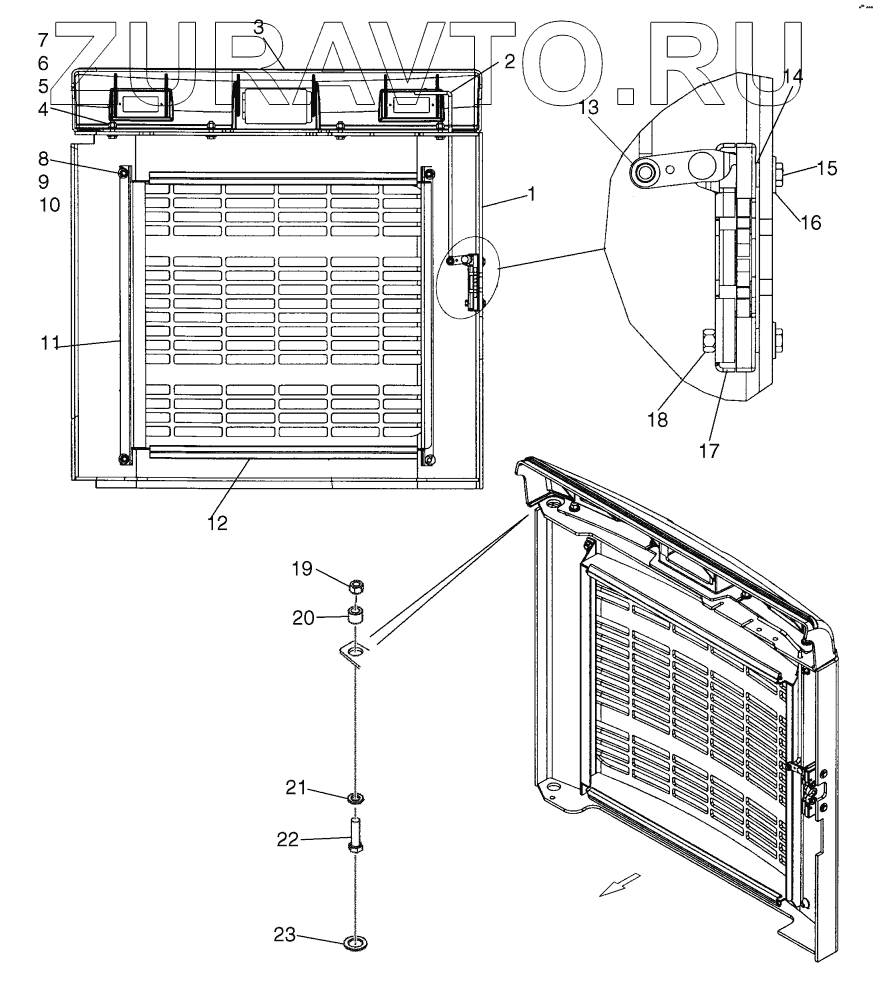 ZURAVTO.RU

7
6
5
4
3
2
14
13
15
16
8
9
10
1
11
18
17
12
19
20
21
22
23