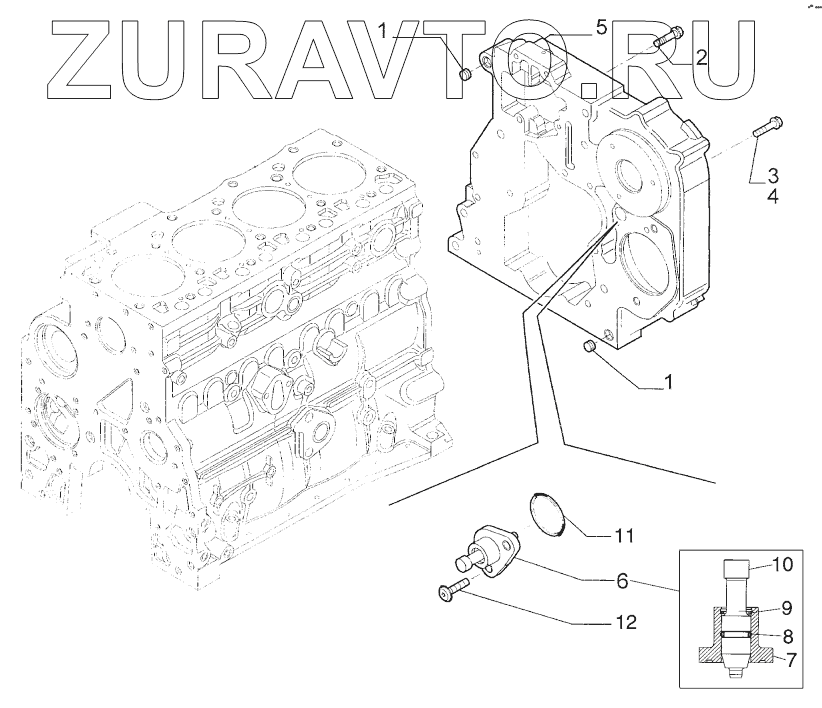 ZURAVTO.RU

1
5
2
3
4
1
11
6
12
10
9
8
7