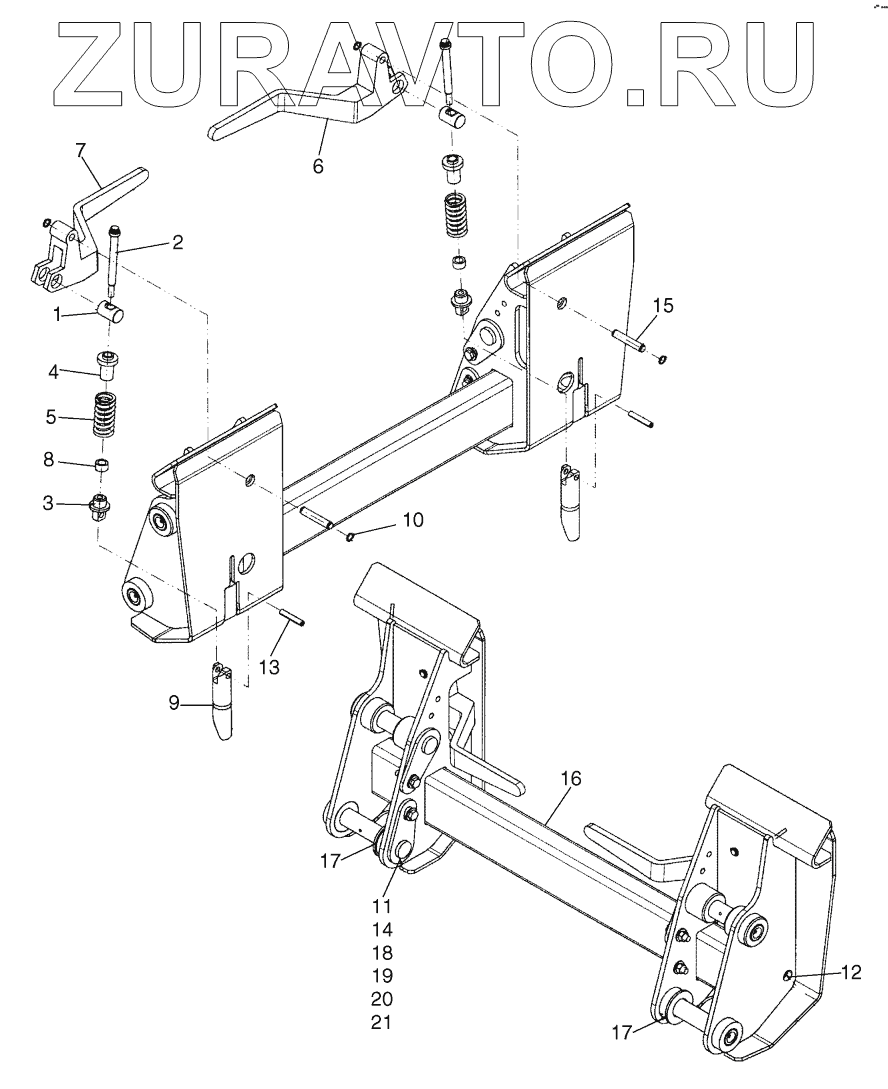 ZURAVTO.RU

7
6
2
1
4
5
8
3
15
10
13
9
16
17
11
14
18
19
20
21
12
17