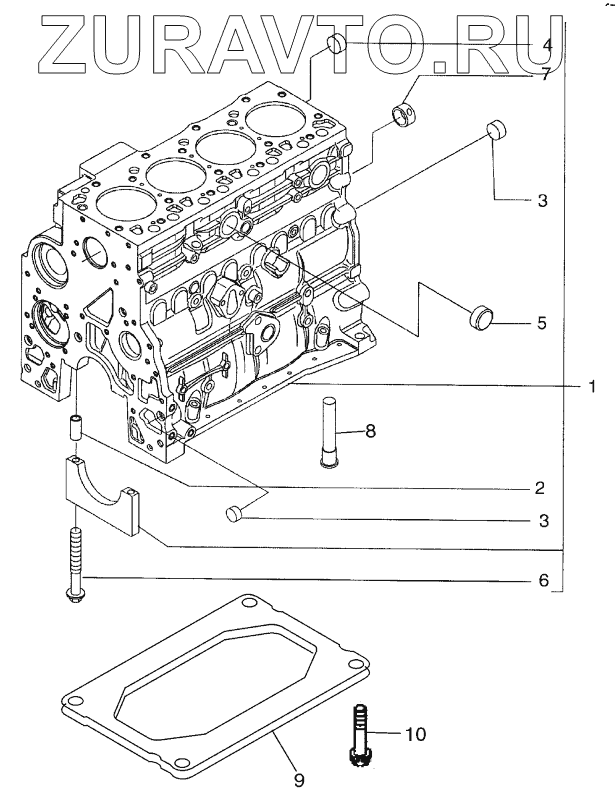 ZURAVTO.RU
4
7
3
5
1
8
2
3
6
10
9