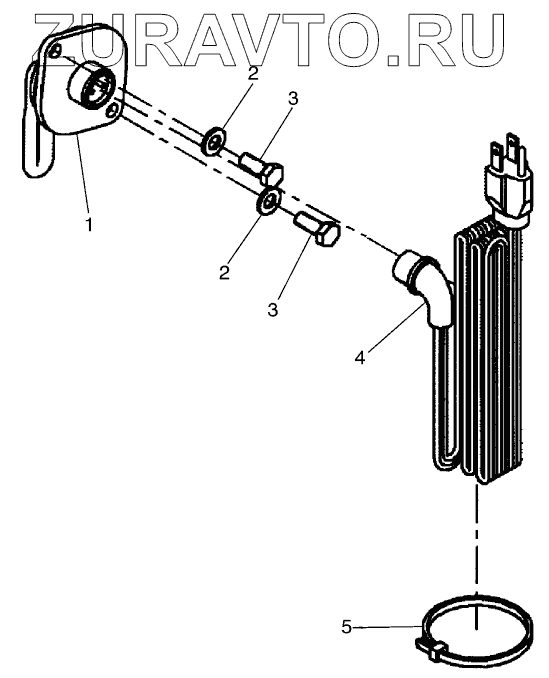 ZURAVTO.RU

2
3
1
2
3
4
5