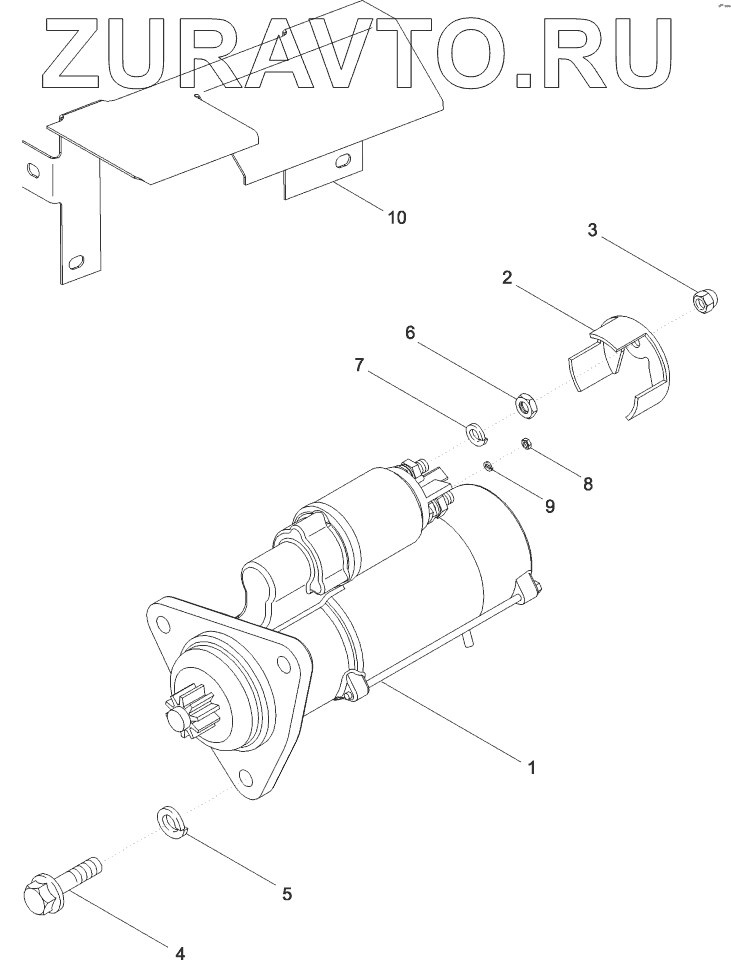 ZURAVTO.RU

10
3
2
6
7
8
9
1
5
4