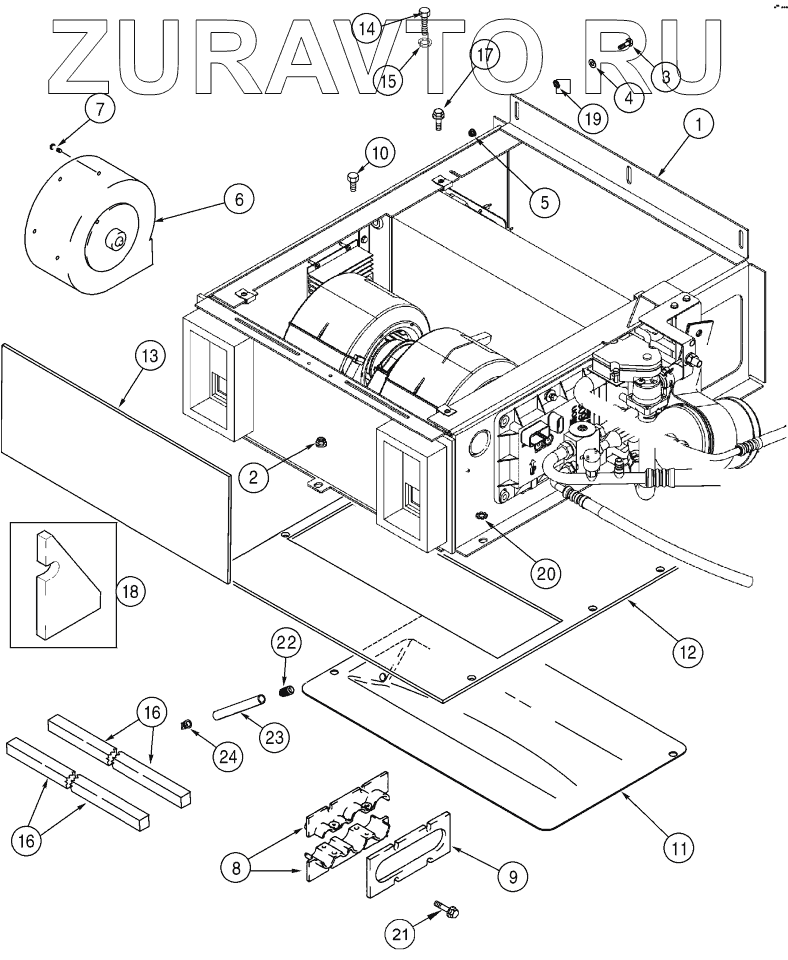 ZURAVTO.RU

14
15
17
3
4
19
7
1
10
5
6
13
2
20
18
12
22
23
24
16
16
11
8
9
21