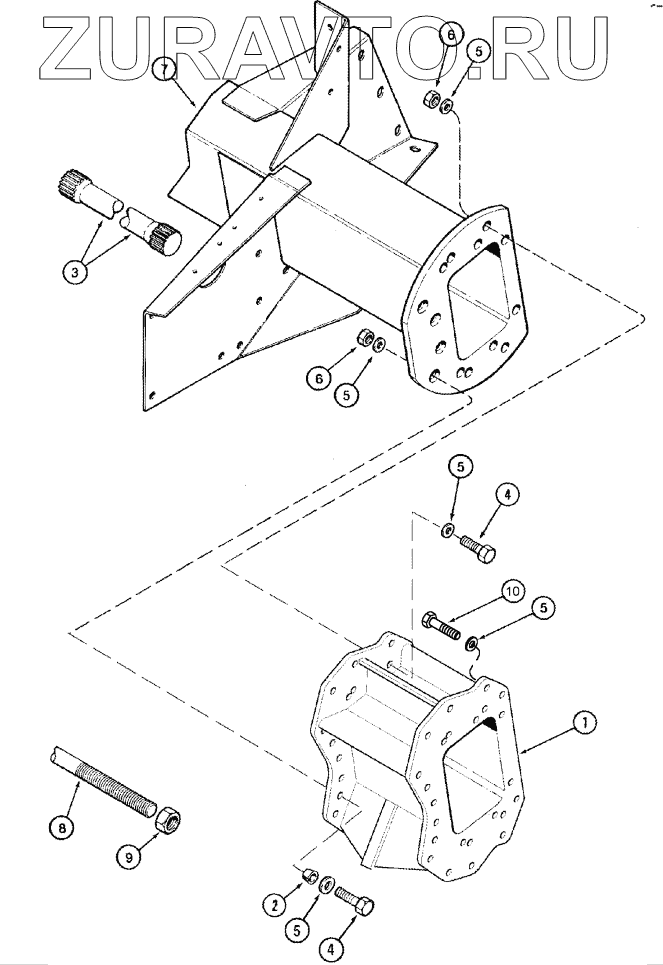 ZURAVTO.RU

7
6
5
3
6
5
5
4
10
5
1
8
9
2
5
4