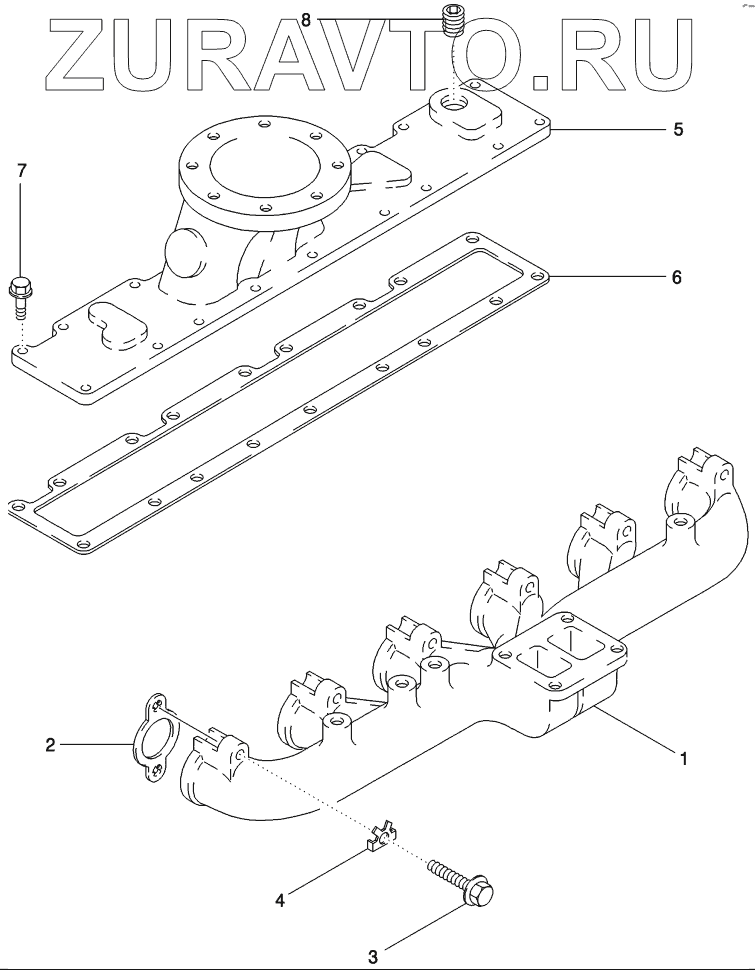 ZURAVTO.RU
8
5
7
6
2
1
4
3