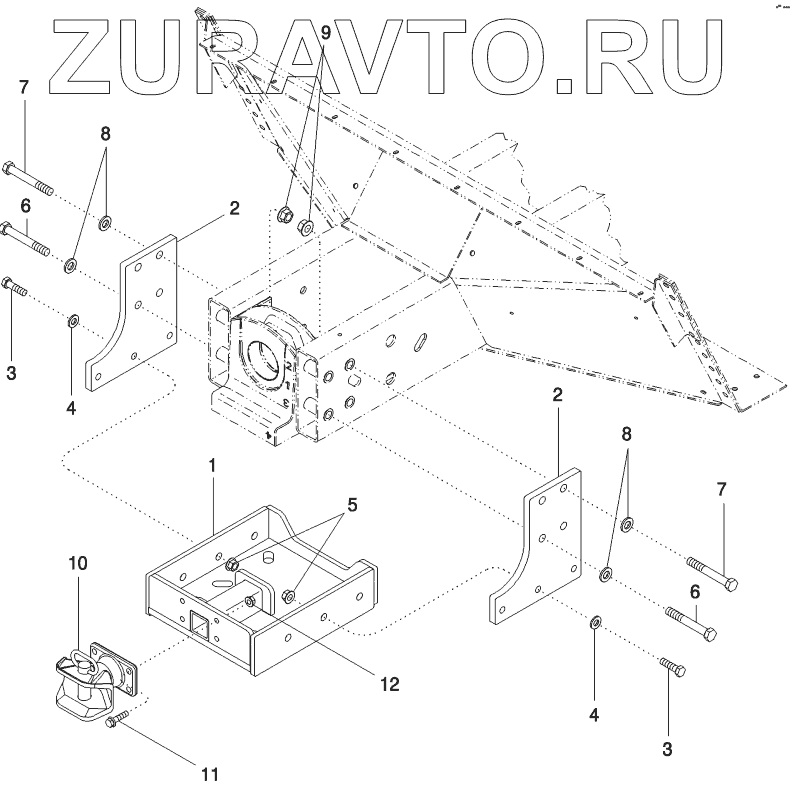 ZURAVTO.RU

9
7
8
6
2
3
4
2
8
7
1
5
6
10
12
4
3
11