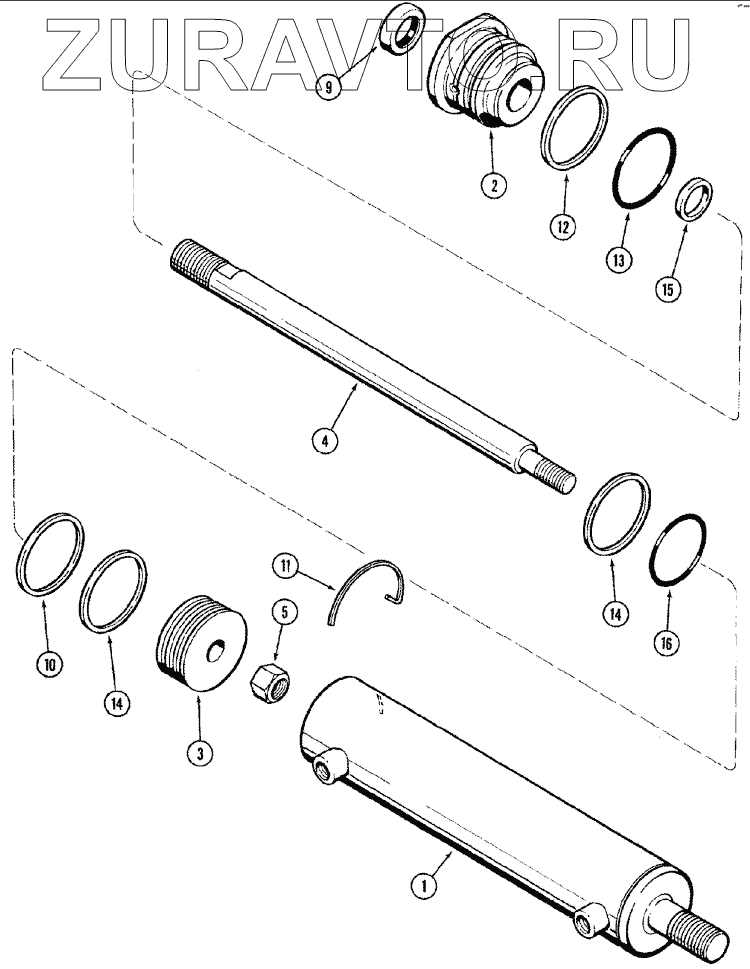 ZURAVTO.RU

9
2
12
13
15
4
14
16
11
5
10
14
3
1