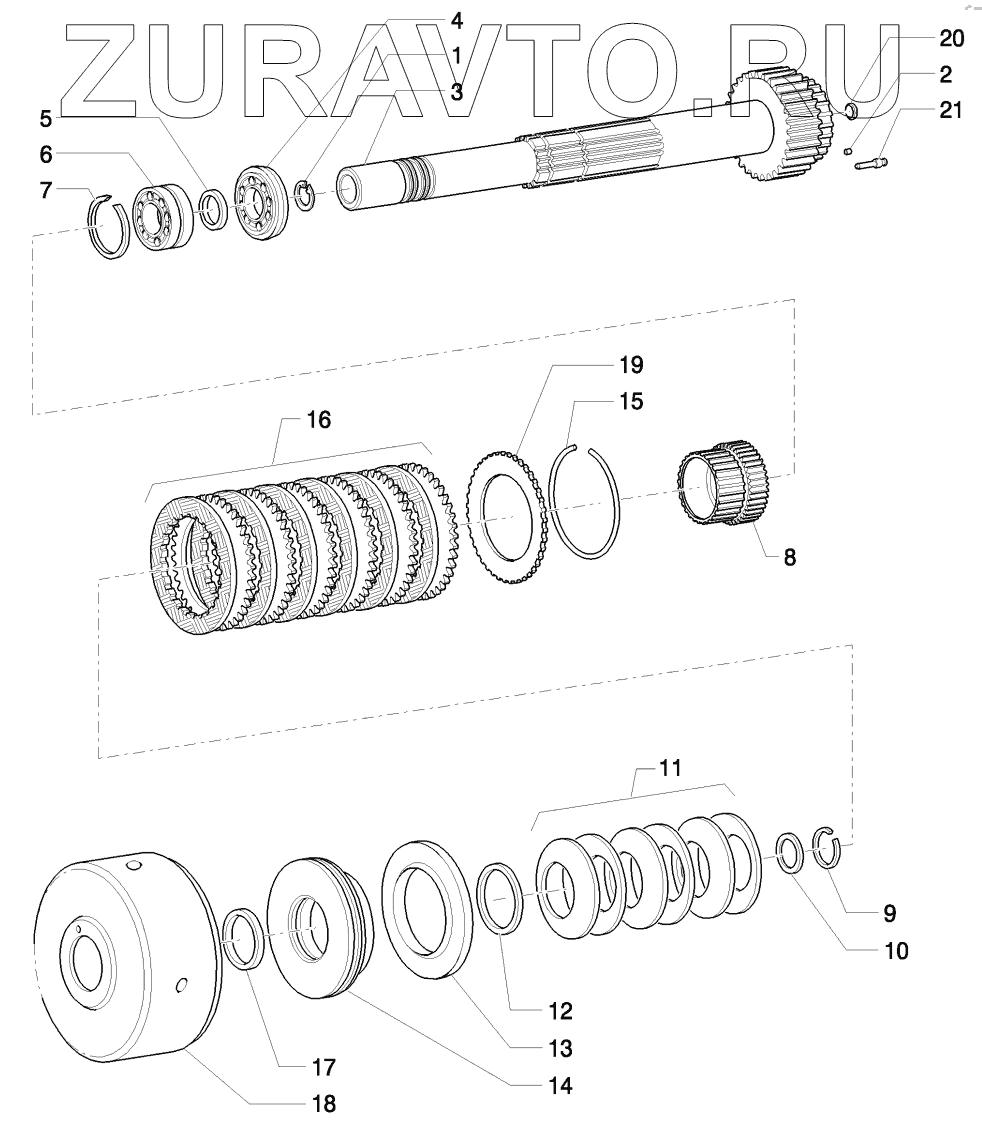 ZURAVTO.RU

4
1
3
20
2
21
5
6
7
19
15
16
8
11
9
10
12
13
14
17
18