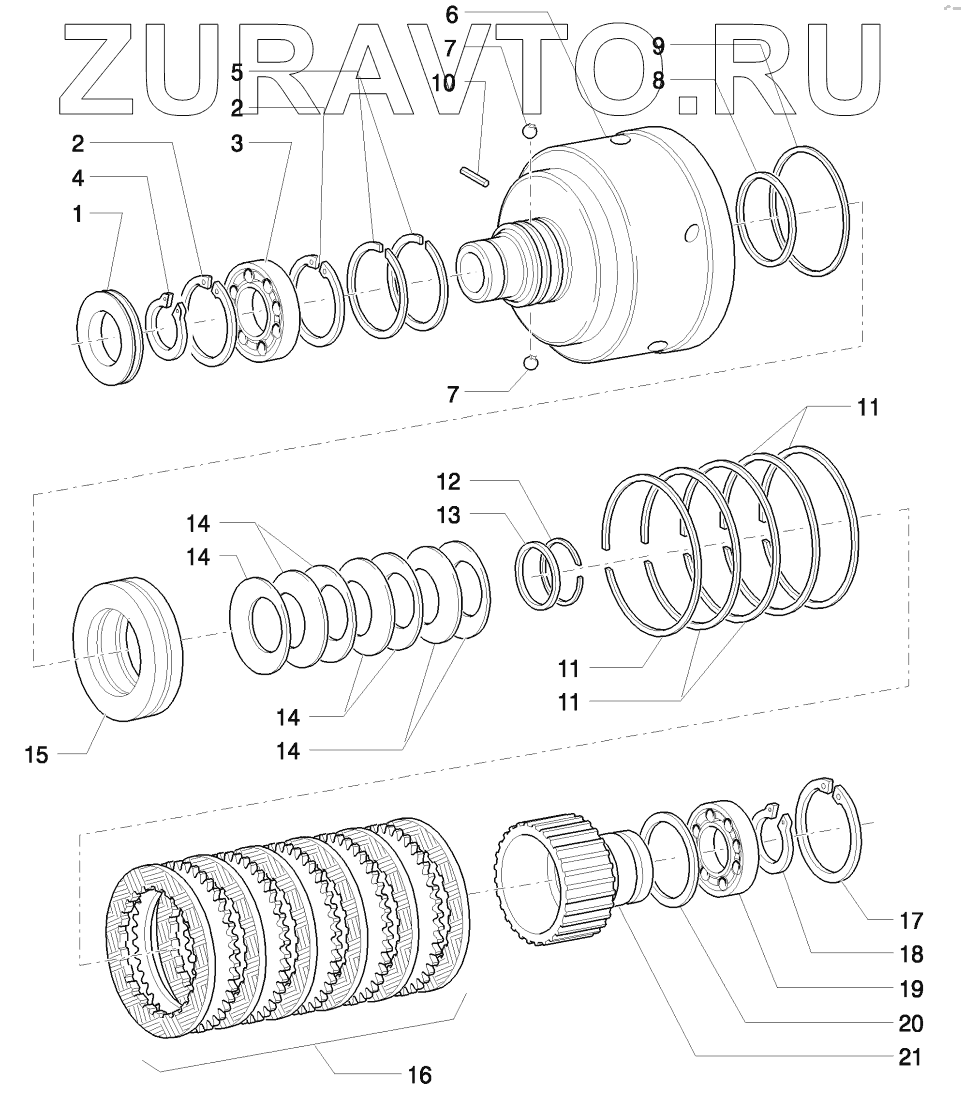 ZURAVTO.RU

6
7
9
5
10
8
2
2
3
4
1
7
11
12
13
14
14
11
11
14
14
15
17
18
19
20
21
16