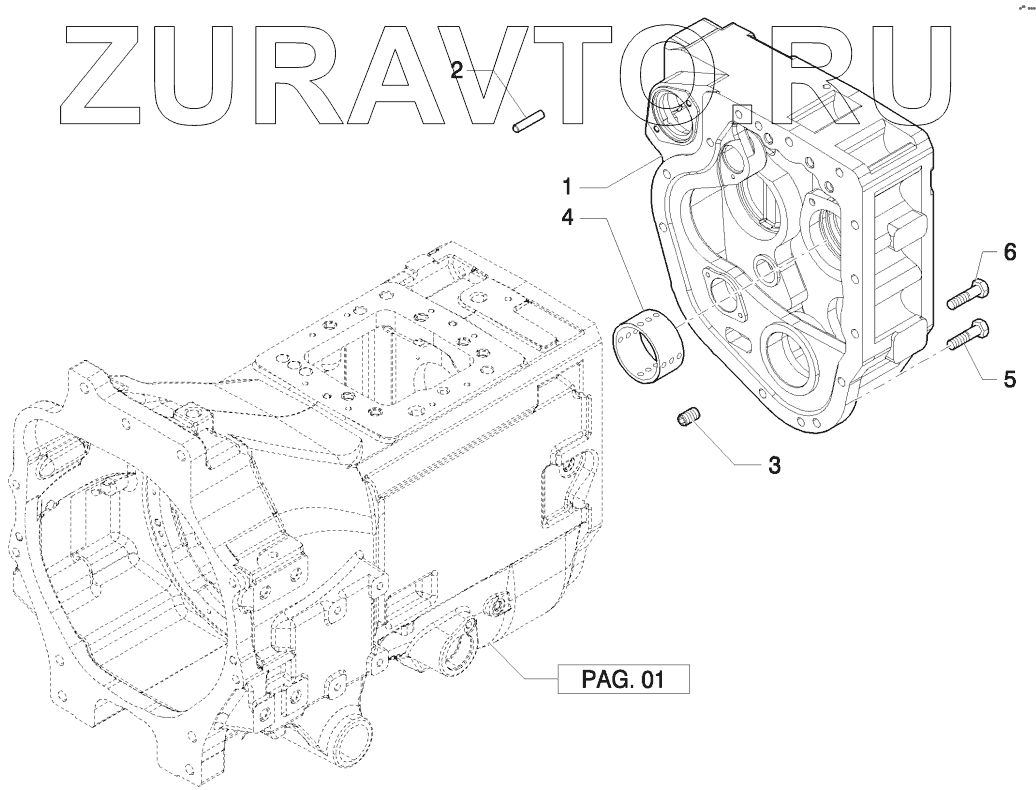 ZURAVTO.RU

2

1

4

6

5

3

PAG. 01