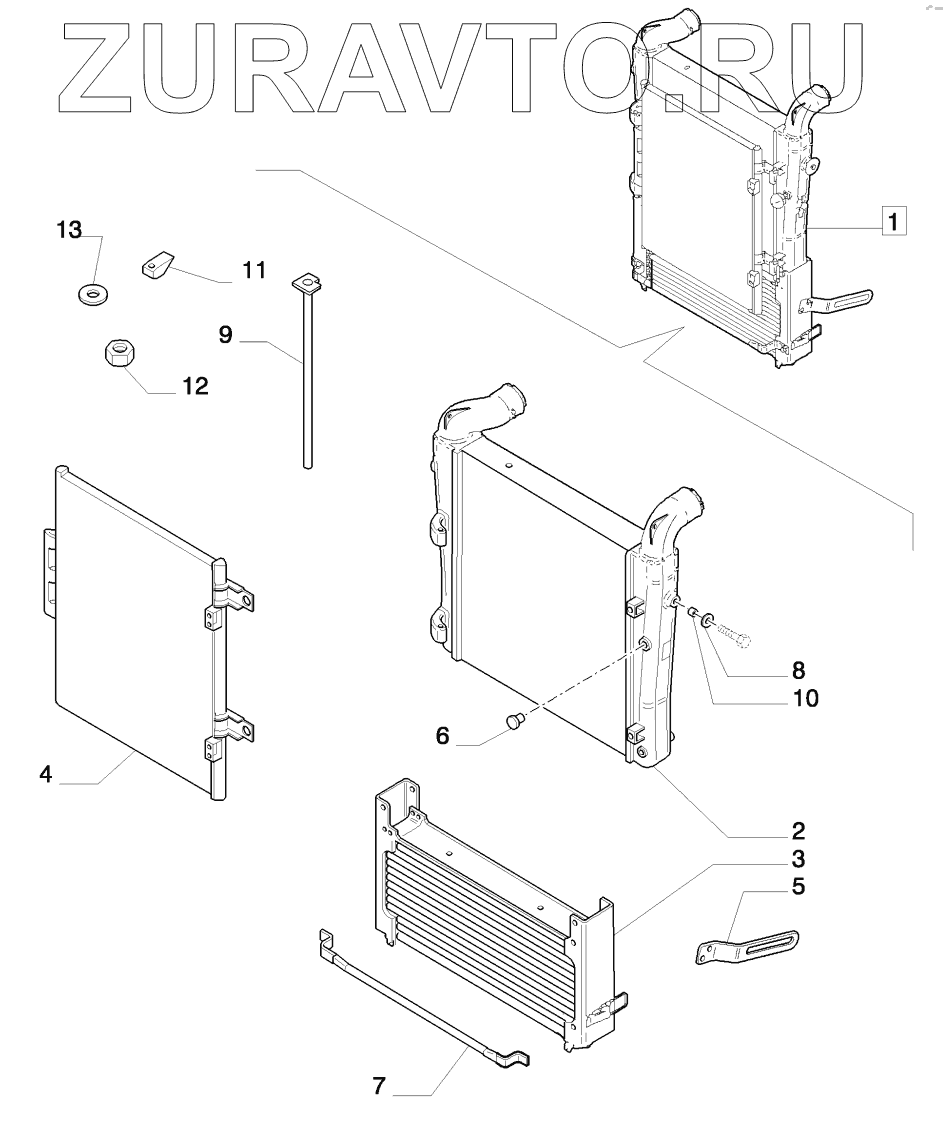 ZURAVTO.RU

1

13

11

9

12

4

6

8

10

2

3

5

7