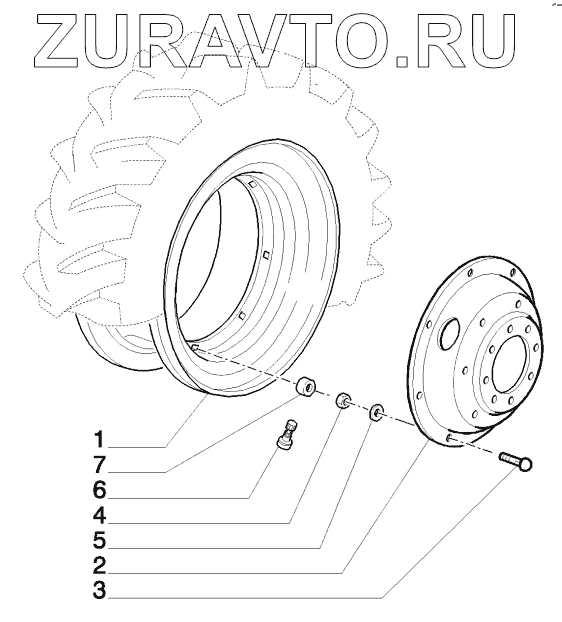 ZURAVTO.RU

1
7
6
4
5
2
3