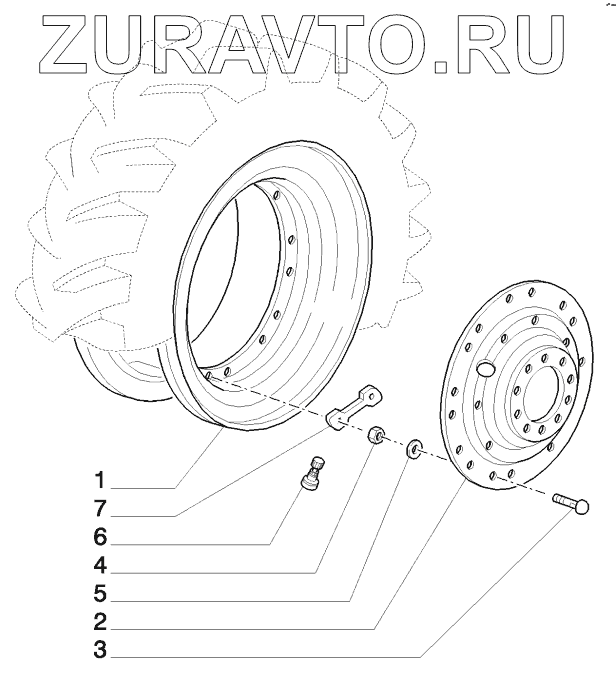 ZURAVTO.RU

1
7
6
4
5
2
3