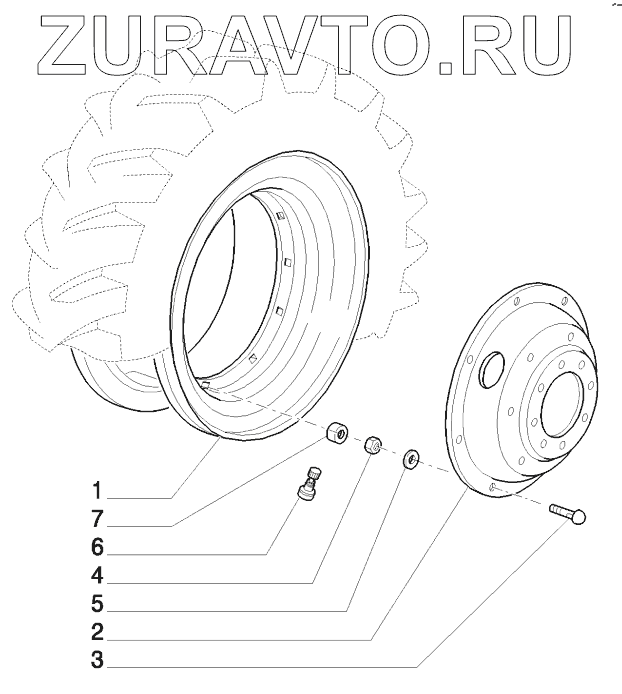 ZURAVTO.RU

1
7
6
4
5
2
3