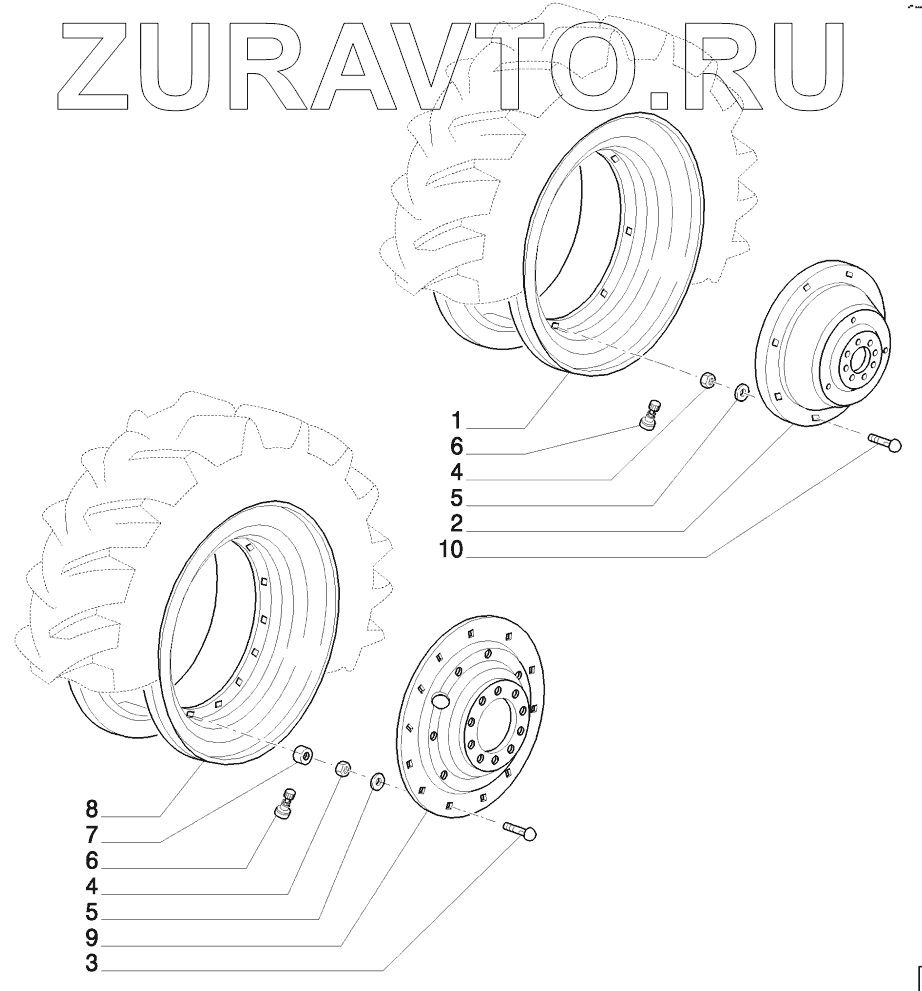 ZURAVTO.RU

1
6
4
5
2
10

8
7
6
4
5
9
3