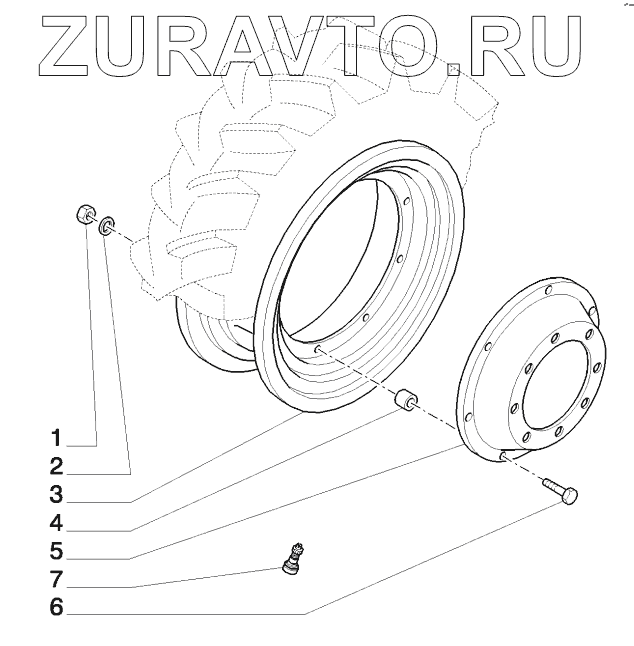 ZURAVTO.RU

1
2
3
4
5
7
6